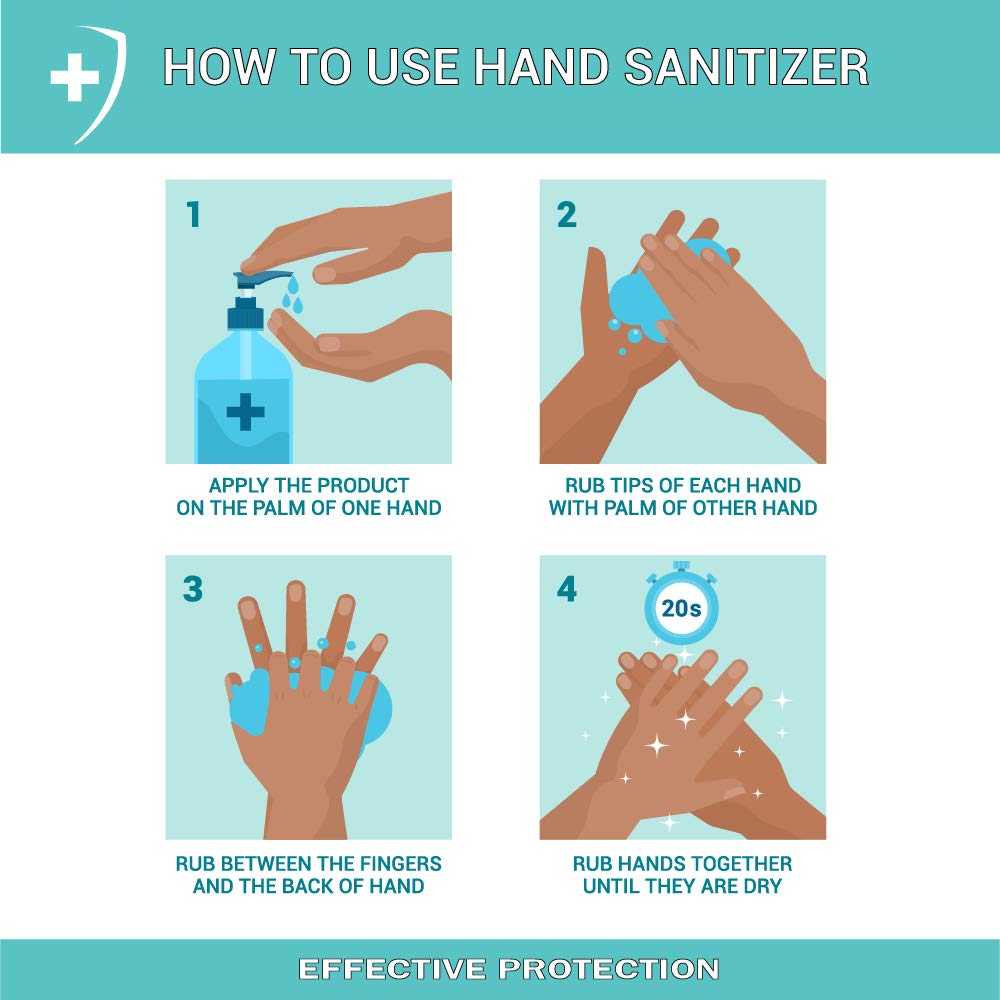 HOW TO USE HAND SANITIZER

1

APPLY THE PRODUCT ON THE PALM OF ONE HAND

2

RUB TIPS OF EACH HAND WITH PALM OF OTHER HAND

3

RUB BETWEEN THE FINGERS AND THE BACK OF HAND

4

20s

RUB HANDS TOGETHER UNTIL THEY ARE DRY

EFFECTIVE PROTECTION