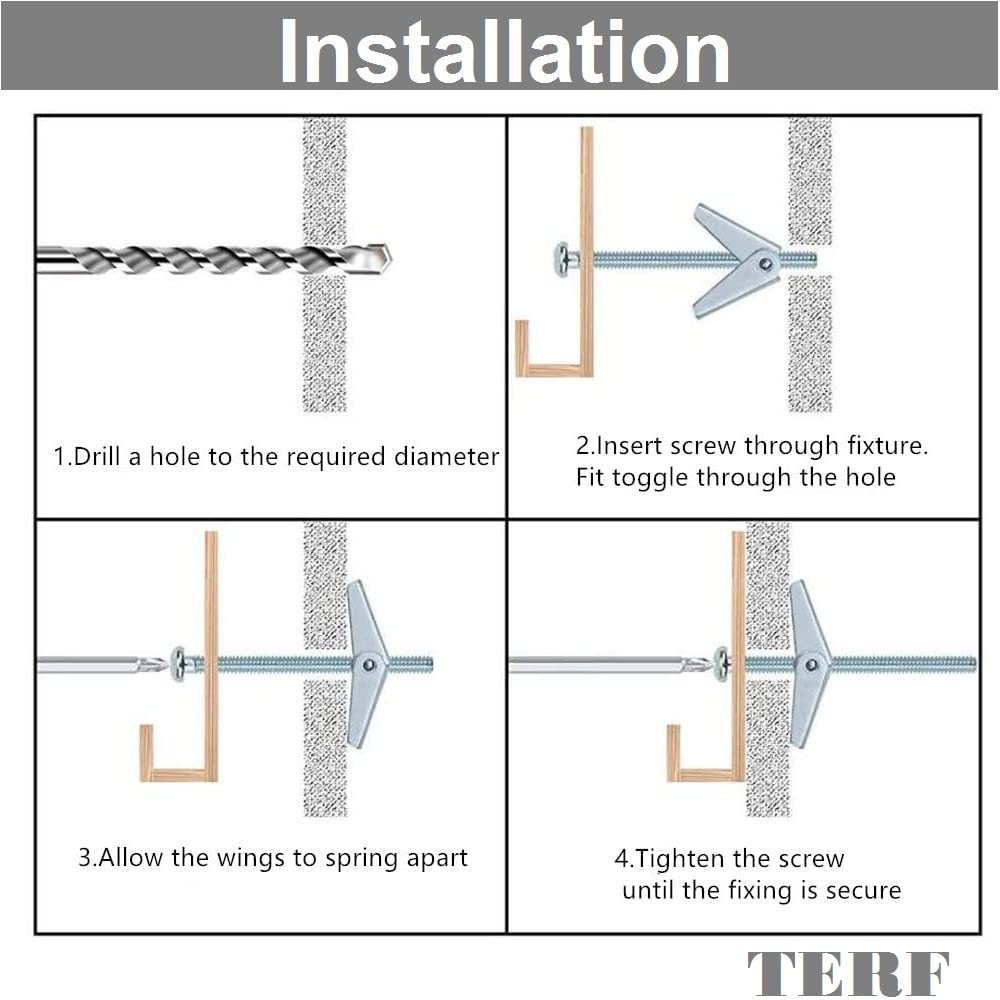 Installation

1.Drill a hole to the required diameter

2.Insert screw through fixture. Fit toggle through the hole

3.Allow the wings to spring apart

4.Tighten the screw until the fixing is secure

TERF