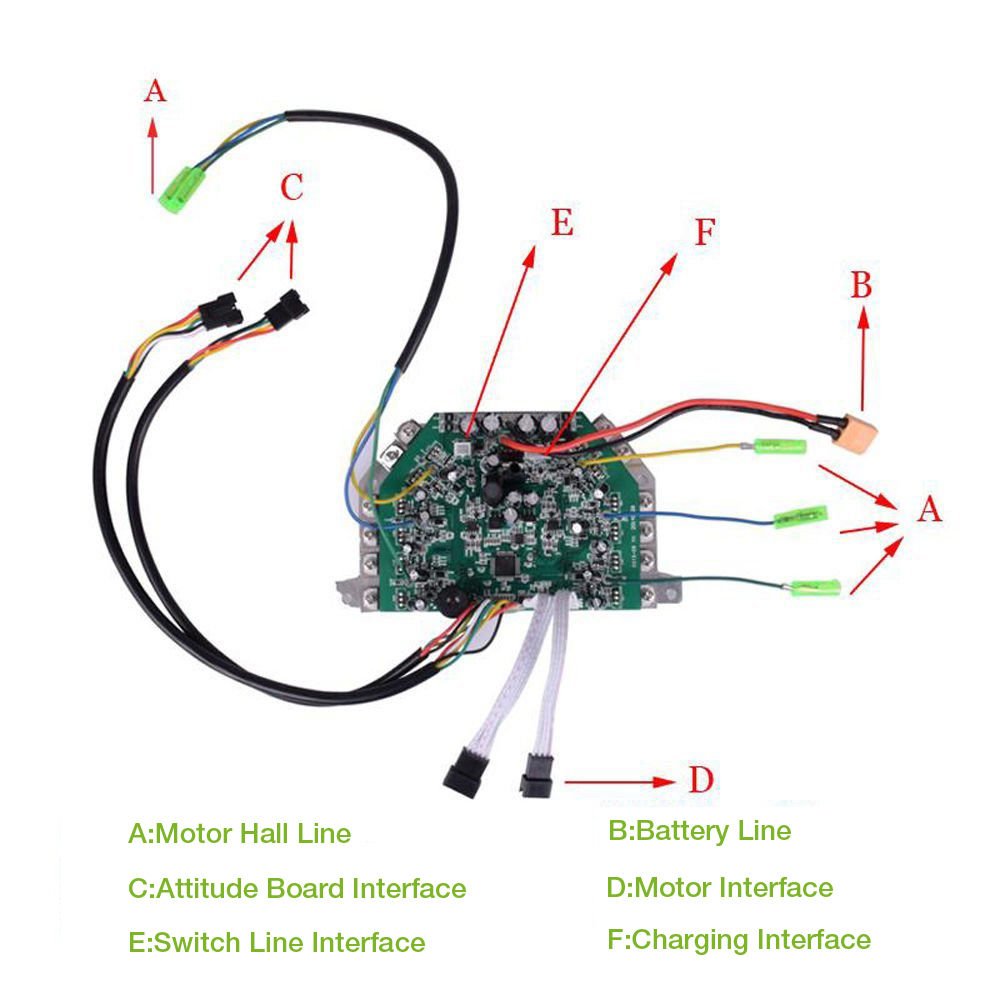 A

C

E

F

B

A

D

A:Motor Hall Line

B:Battery Line

C:Attitude Board Interface

D:Motor Interface

E:Switch Line Interface

F:Charging Interface