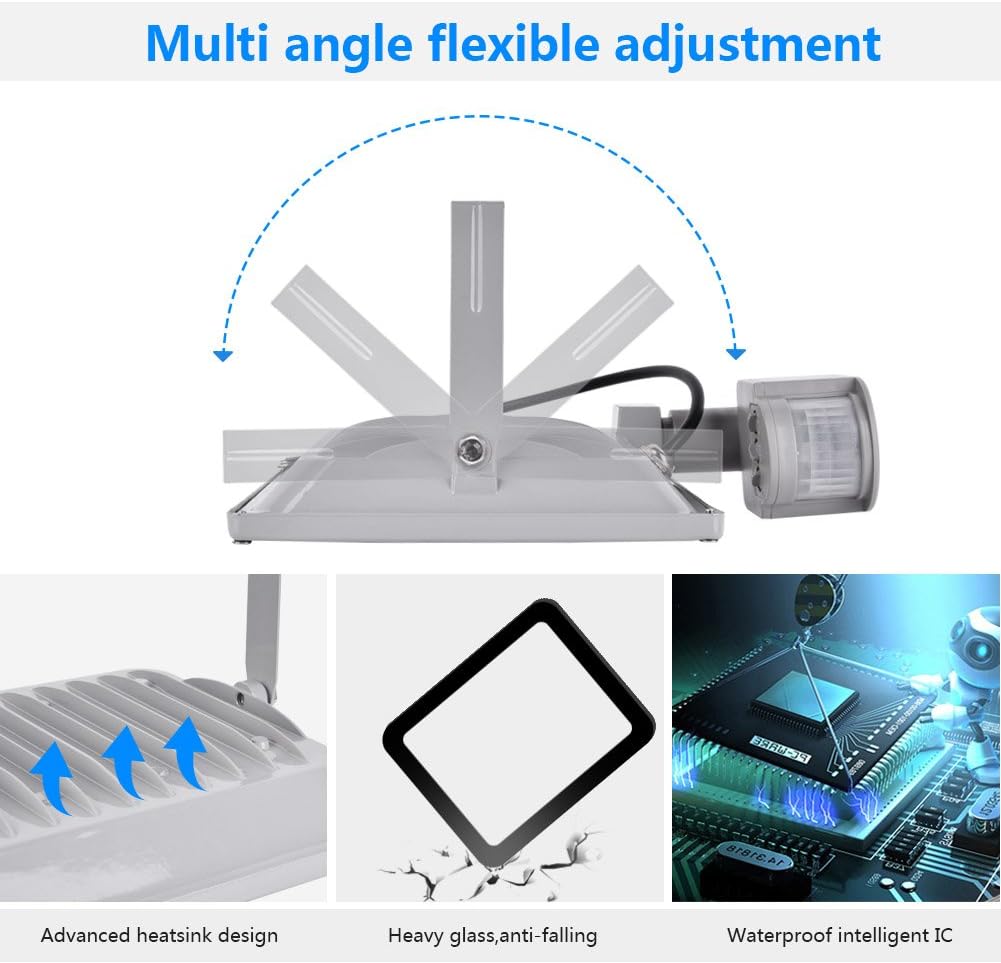 Multi angle flexible adjustment

Advanced heatsink design

Heavy glass,anti-falling

Waterproof intelligent IC