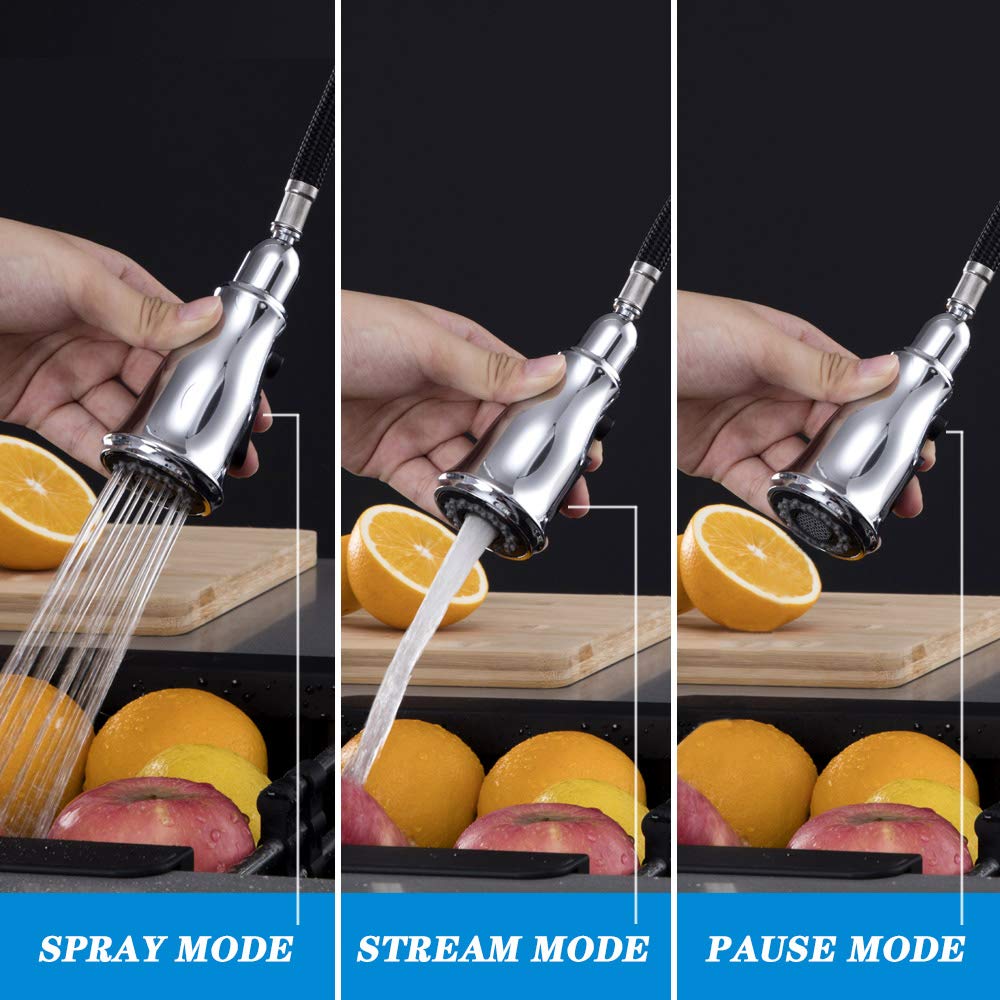 SPRAY MODE

STREAM MODE

PAUSE MODE