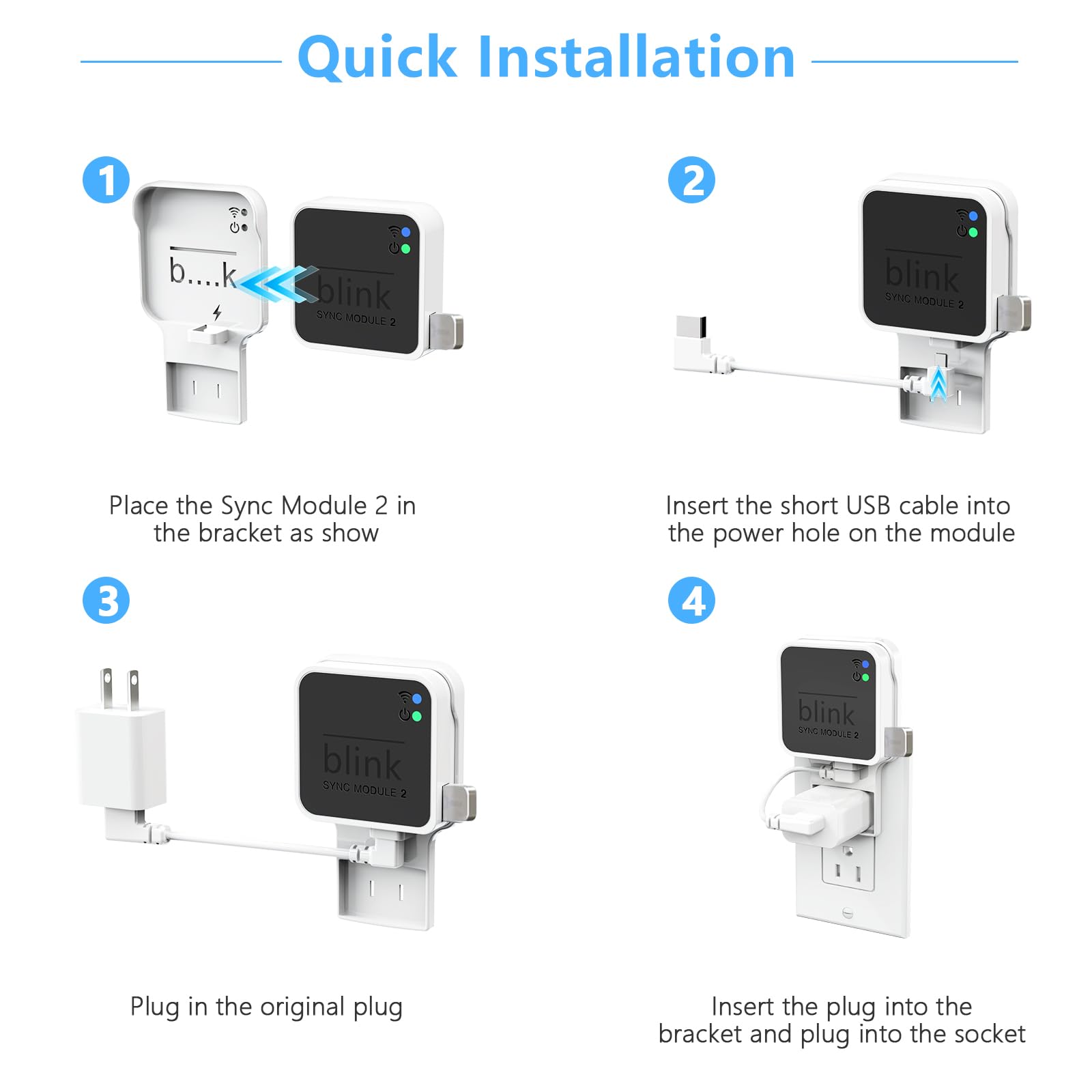 Quick Installation

1

b....k

blink
SYNC MODULE 2

Place the Sync Module 2 in the bracket as show

2

blink
SYNC MODULE 2

Insert the short USB cable into the power hole on the module

3

blink
SYNC MODULE 2

Plug in the original plug

4

blink
SYNC MODULE 2

Insert the plug into the bracket and plug into the socket