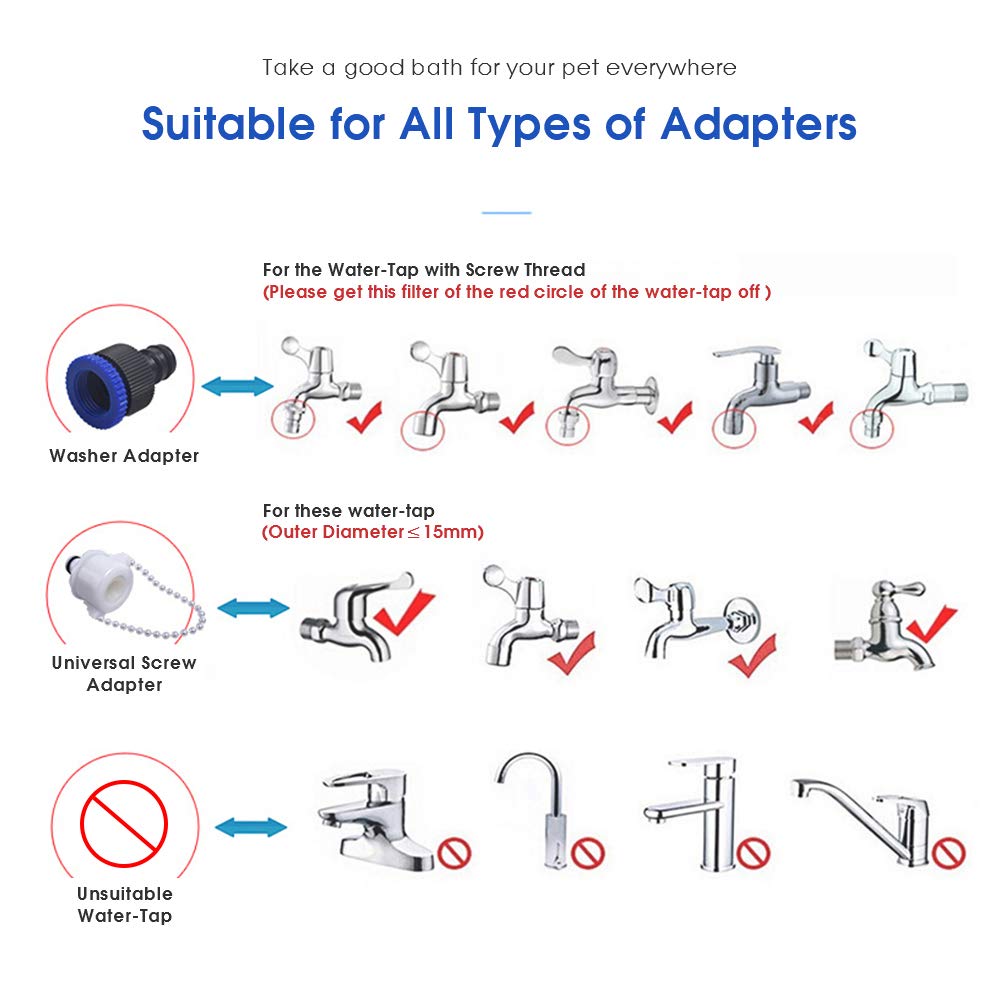 Take a good bath for your pet everywhere

Suitable for All Types of Adapters

For the Water-Tap with Screw Thread
(Please get this filter of the red circle of the water-tap off )

Washer Adapter

For these water-tap
(Outer Diameter $\leq$ 15mm)

Universal Screw Adapter

Unsuitable Water-Tap