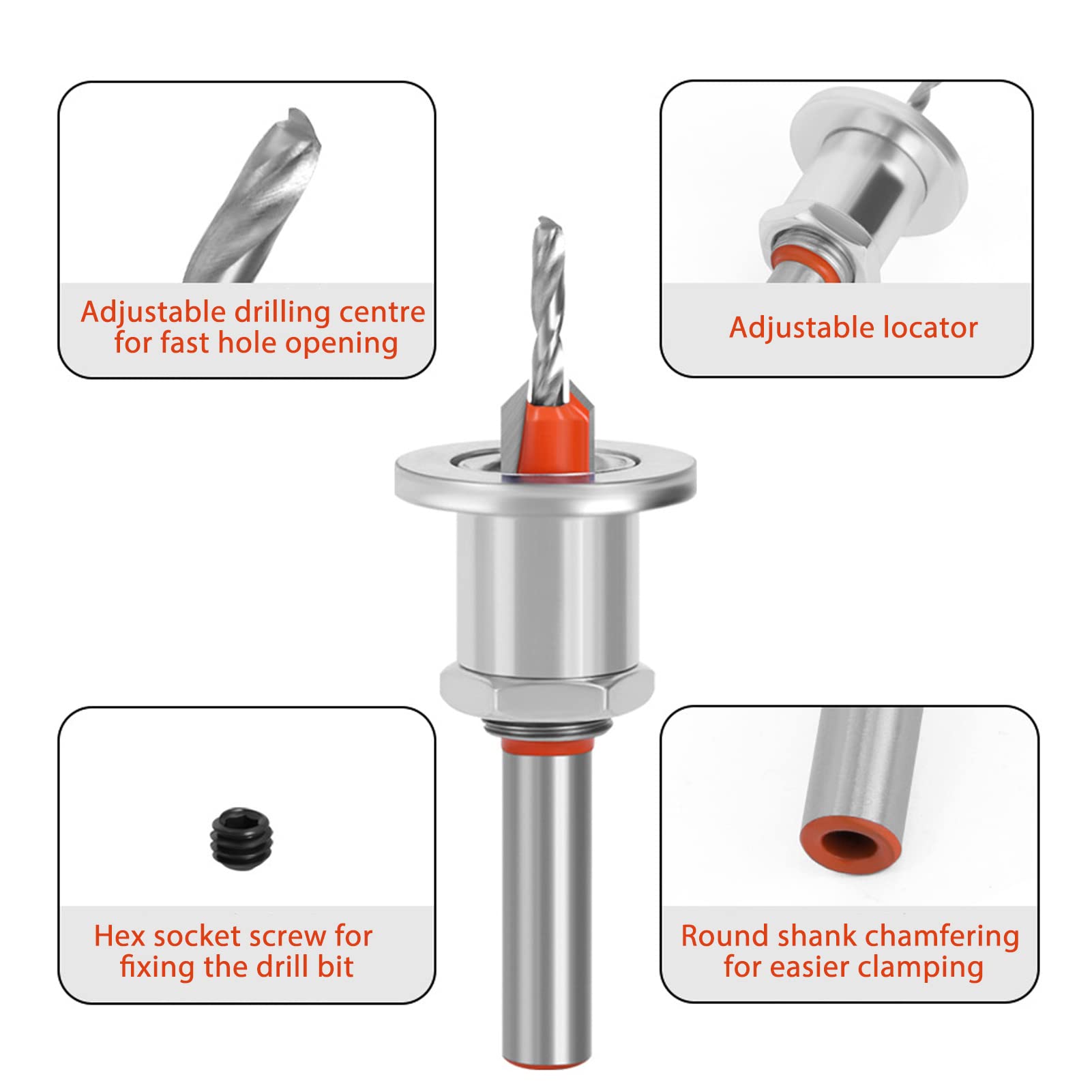 Adjustable drilling centre for fast hole opening

Adjustable locator

Hex socket screw for fixing the drill bit

Round shank chamfering for easier clamping