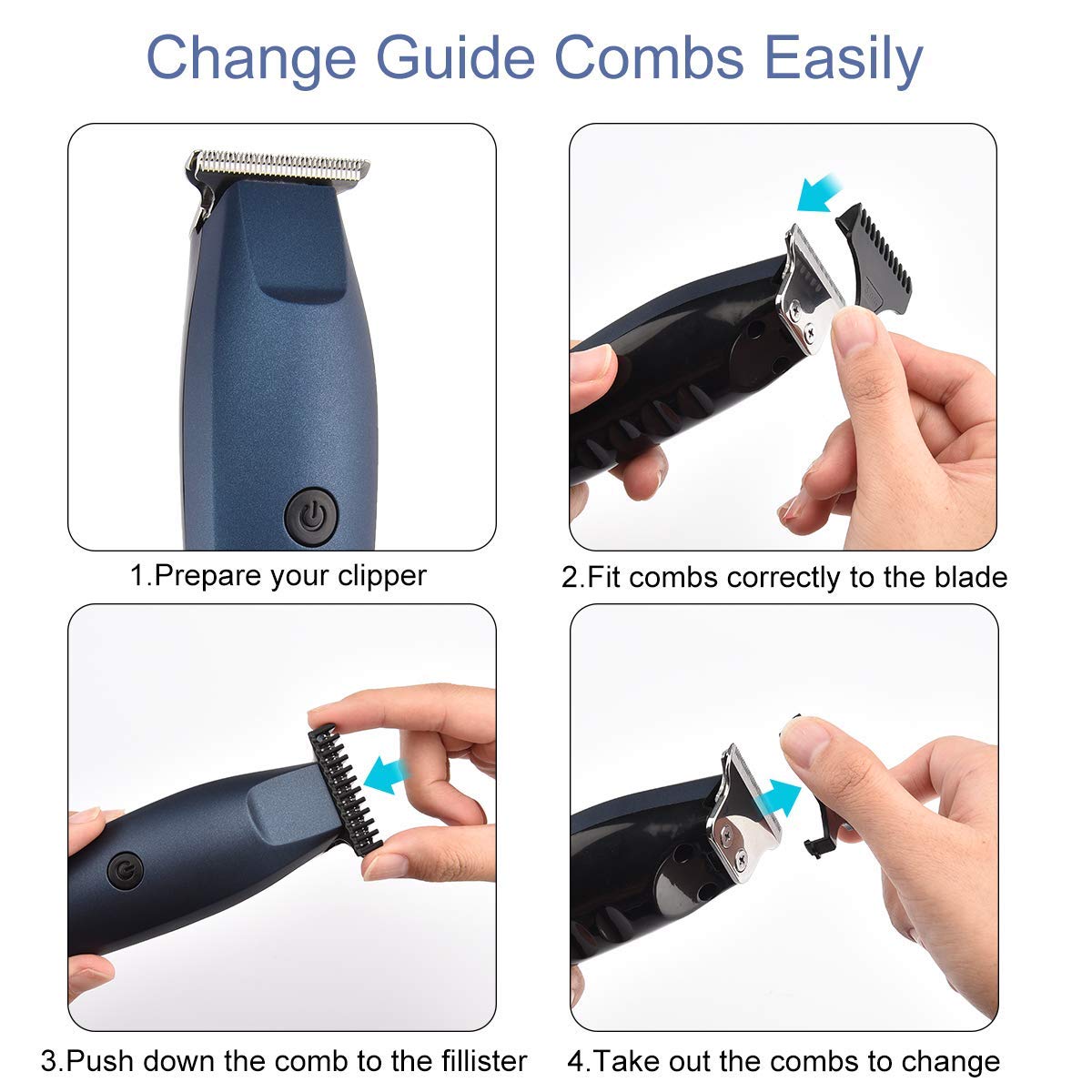 Change Guide Combs Easily

1.Prepare your clipper

2.Fit combs correctly to the blade

3.Push down the comb to the fillister

4.Take out the combs to change