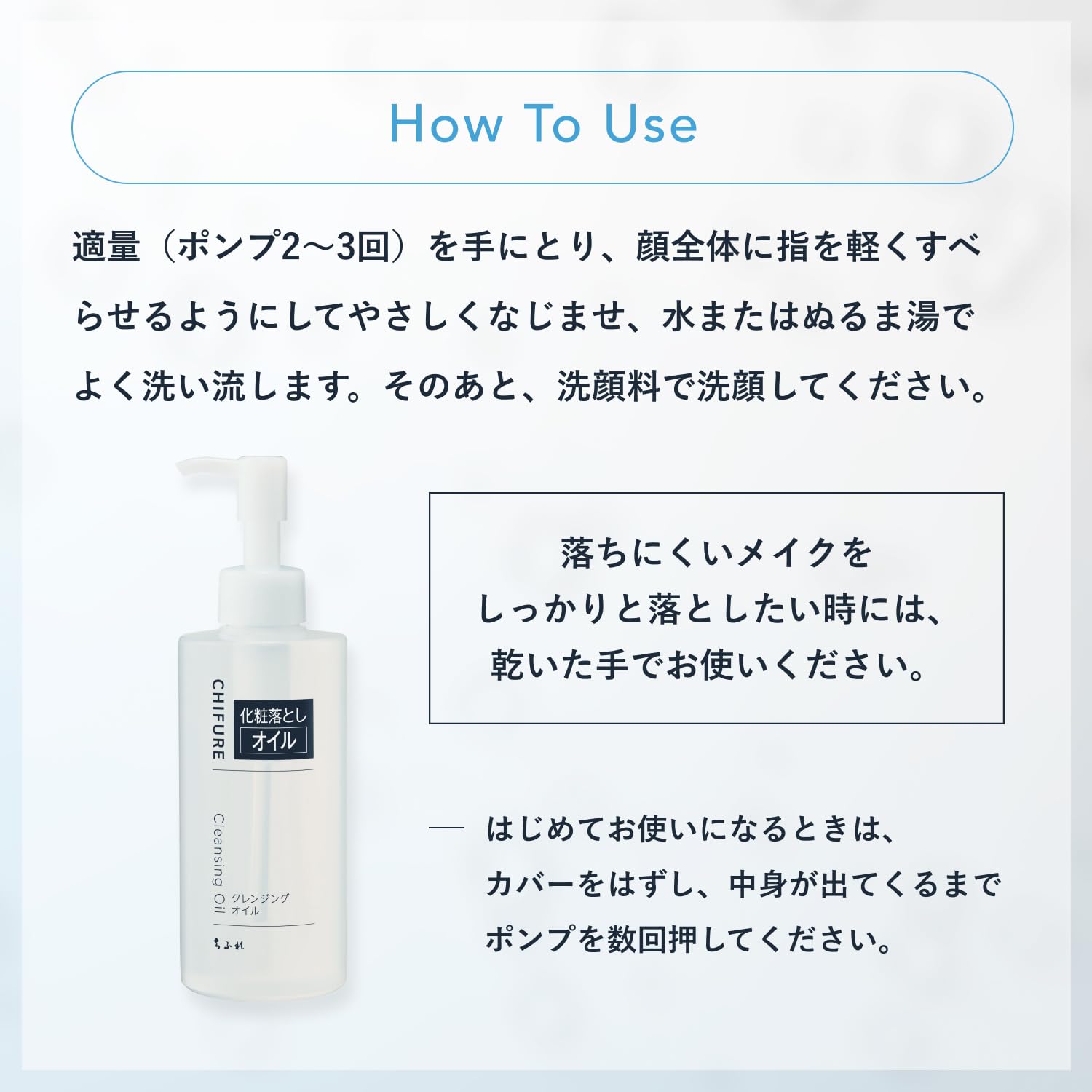 How To Use

適量（ポンプ2〜3回）を手にとり、顔全体に指を軽くすべらせるようにしてやさしくなじませ、水またはぬるま湯でよく洗い流します。そのあと、洗顔料で洗顔してください。

CHIFURE
化粧落とし
オイル
Cleansing Oil
クレンジング
オイル
ちふれ

落ちにくいメイクを
しっかりと落としたい時には、
乾いた手でお使いください。

— はじめてお使いになるときは、
カバーをはずし、中身が出てくるまで
ポンプを数回押してください。