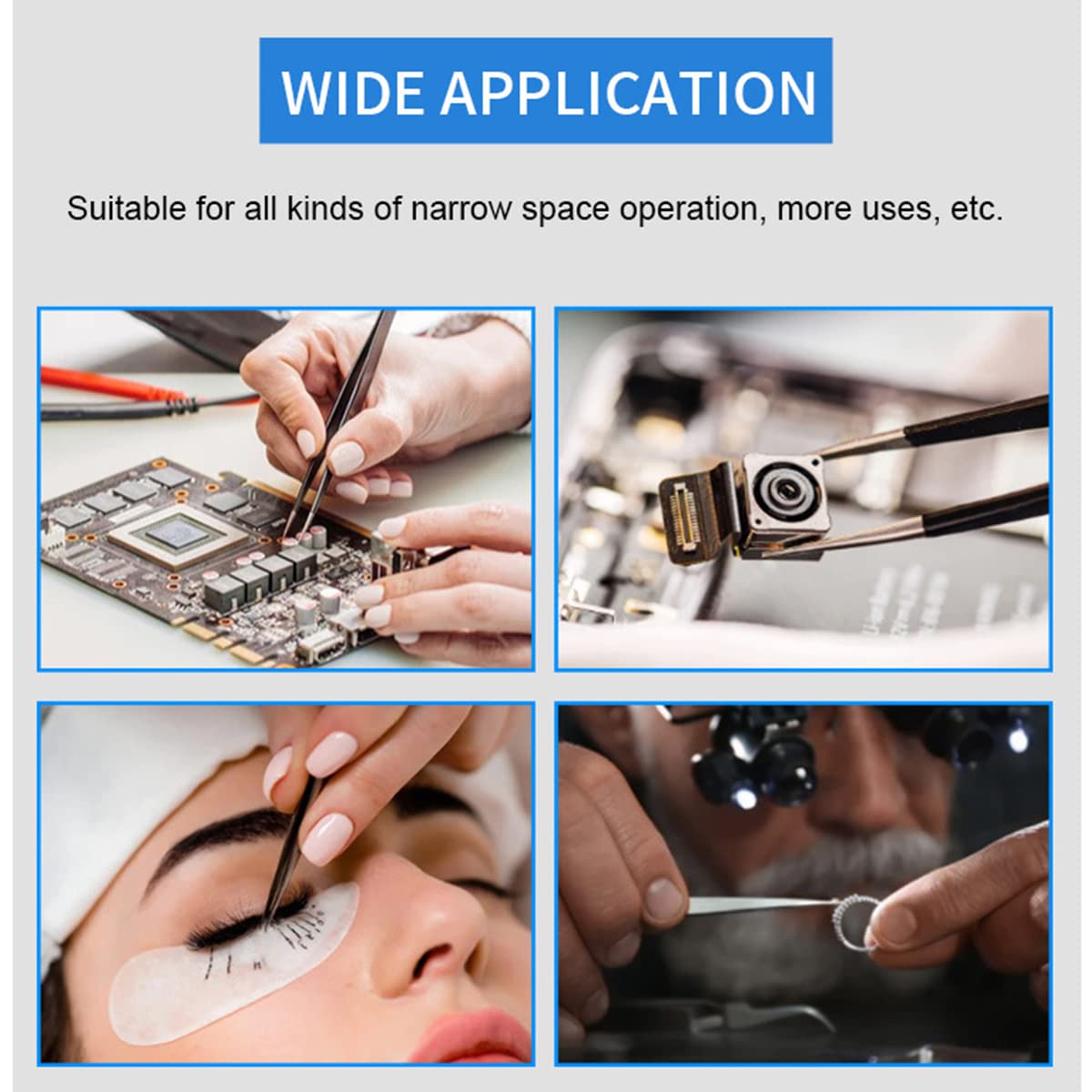 WIDE APPLICATION

Suitable for all kinds of narrow space operation, more uses, etc.