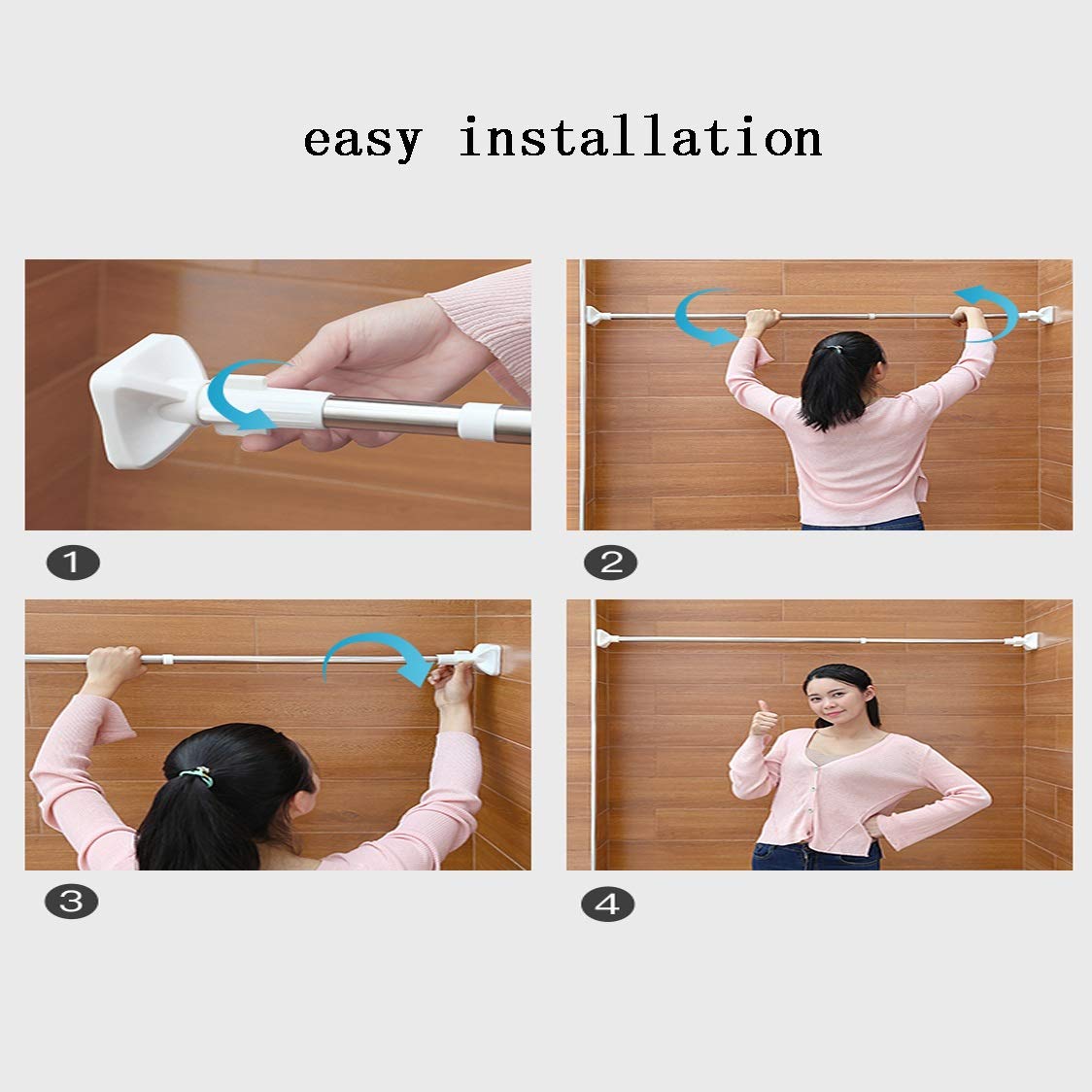 easy installation

1

2

3

4