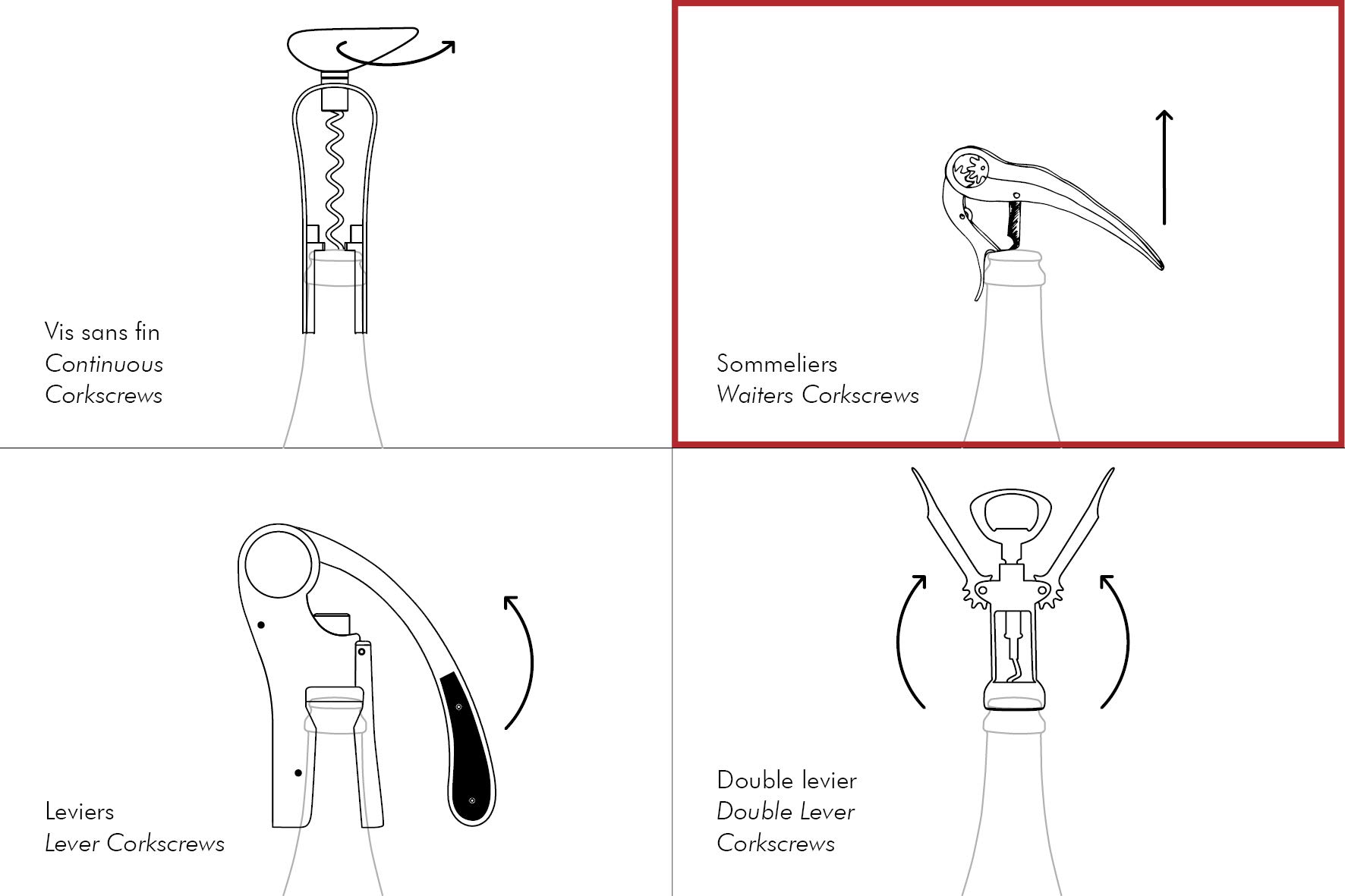 Vis sans fin
Continuous Corkscrews

Sommeliers
Waiters Corkscrews

Leviers
Lever Corkscrews

Double levier
Double Lever Corkscrews