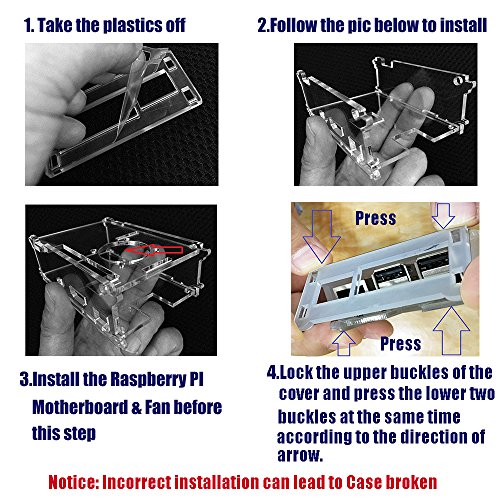 1. Take the plastics off

2.Follow the pic below to install

Press

Press

3.Install the Raspberry PI Motherboard & Fan before this step

4.Lock the upper buckles of the cover and press the lower two buckles at the same time according to the direction of arrow.

Notice: Incorrect installation can lead to Case broken