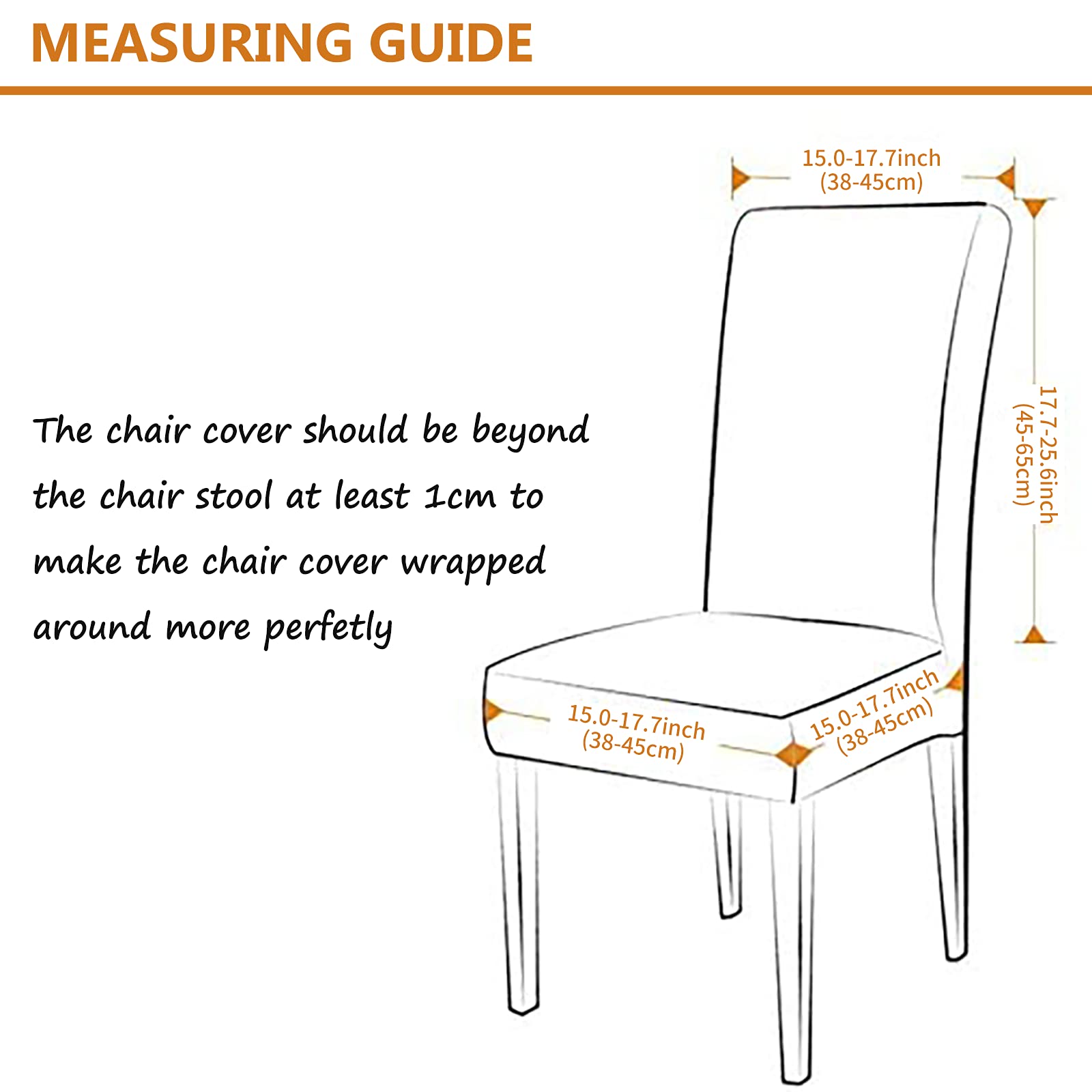 MEASURING GUIDE

The chair cover should be beyond the chair stool at least 1cm to make the chair cover wrapped around more perfetly

15.0-17.7inch
(38-45cm)

17.7-25.6inch
(45-65cm)

15.0-17.7inch
(38-45cm)

15.0-17.7inch
(38-45cm)