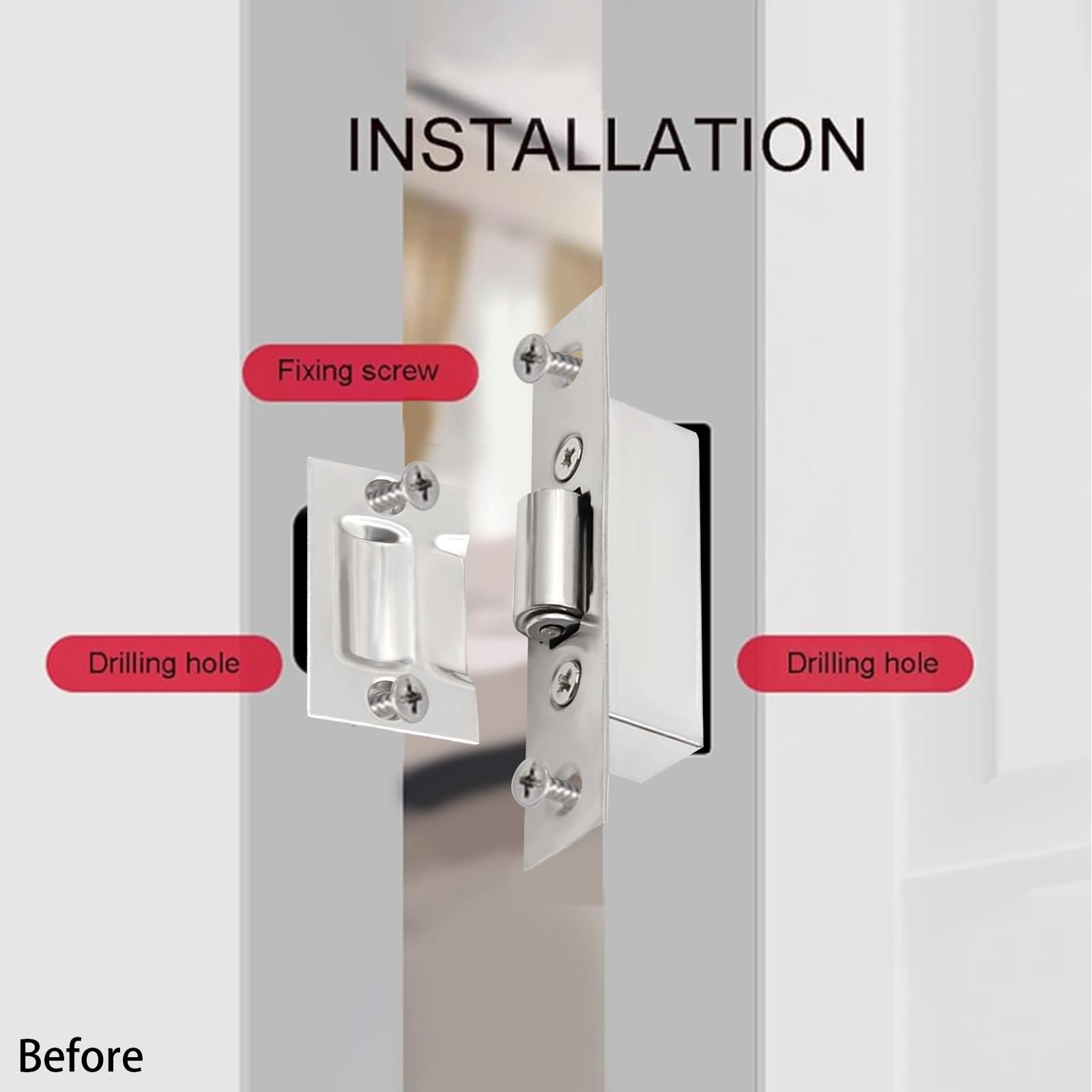 INSTALLATION

Fixing screw

Drilling hole

Drilling hole

Before