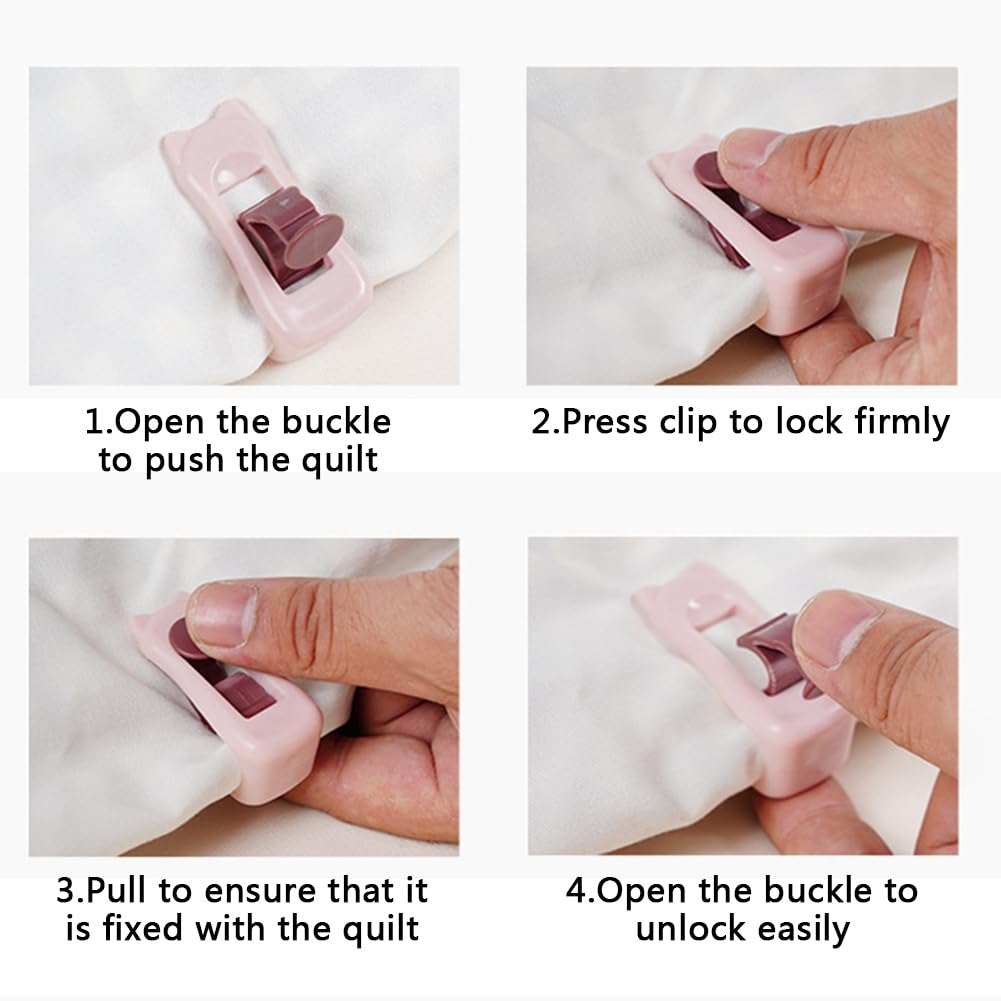 1.Open the buckle to push the quilt

2.Press clip to lock firmly

3.Pull to ensure that it is fixed with the quilt

4.Open the buckle to unlock easily