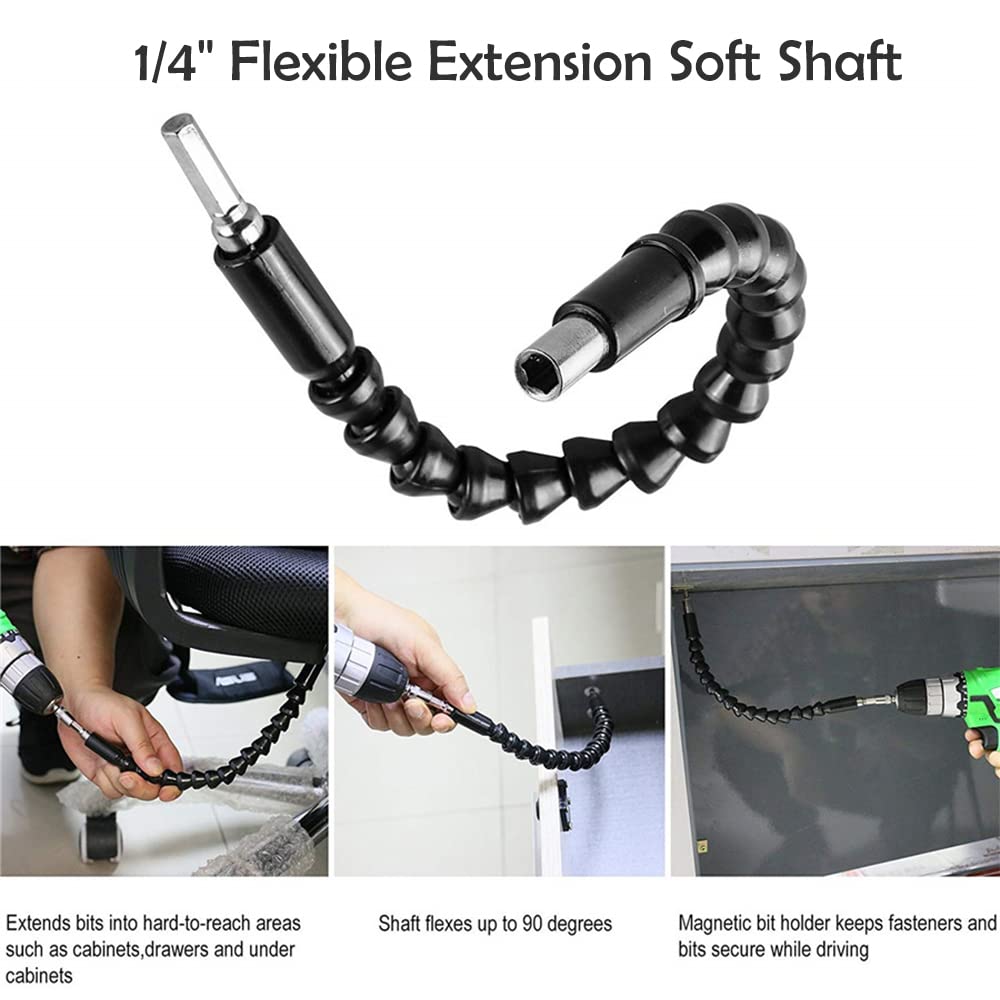 1/4" Flexible Extension Soft Shaft

ASUS

Extends bits into hard-to-reach areas such as cabinets,drawers and under cabinets

Shaft flexes up to 90 degrees

Magnetic bit holder keeps fasteners and bits secure while driving