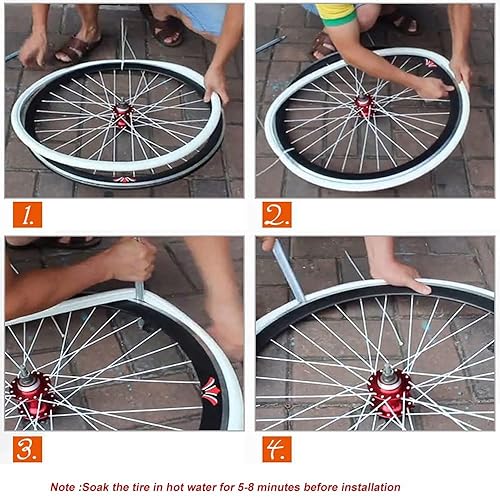 1.

2.

3.

4.

Note :Soak the tire in hot water for 5-8 minutes before installation