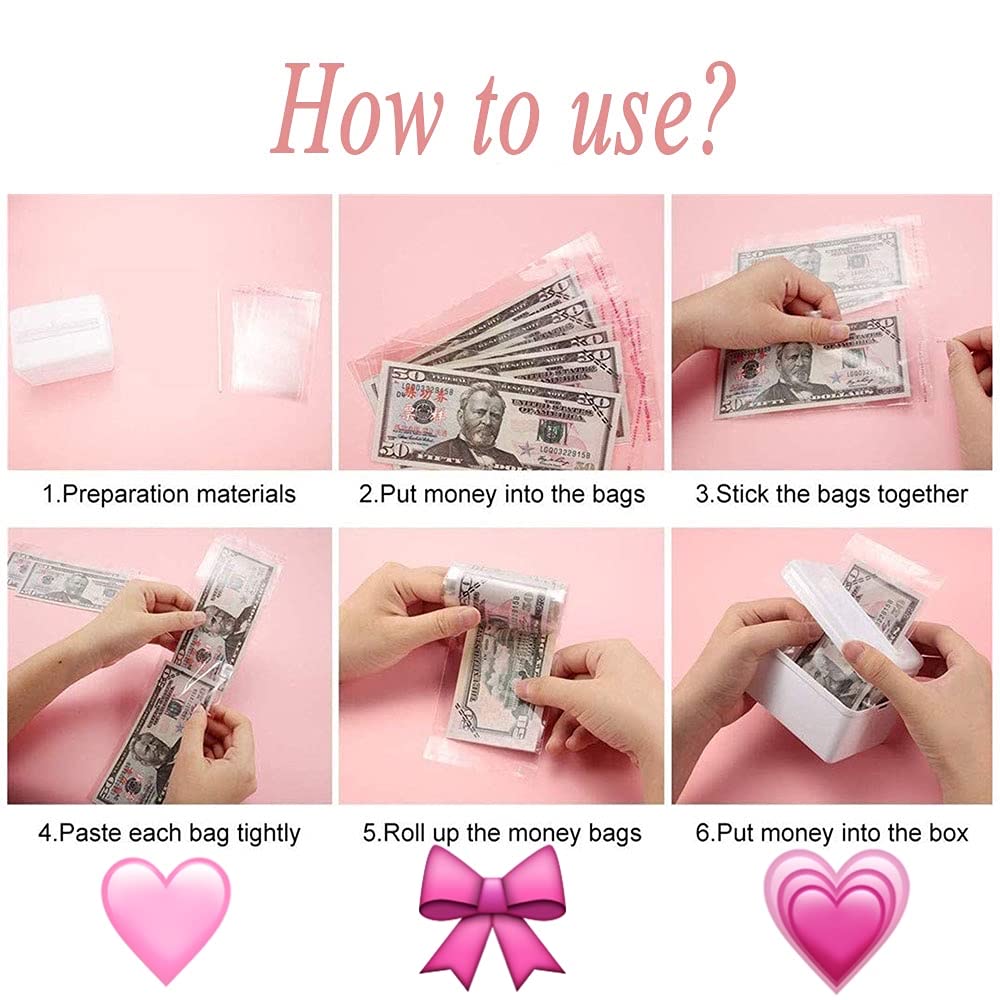 How to use?

1.Preparation materials

2.Put money into the bags

3.Stick the bags together

4.Paste each bag tightly

5.Roll up the money bags

6.Put money into the box