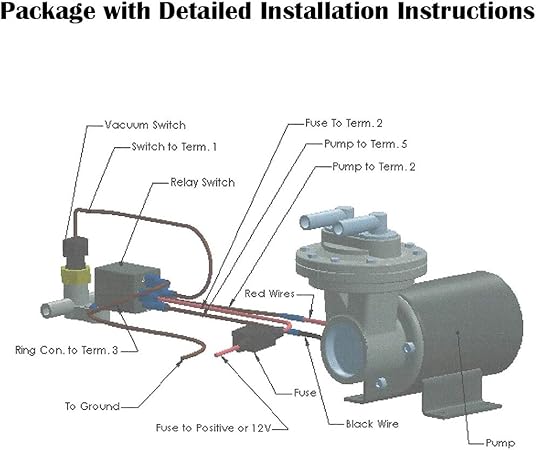 Package with Detailed Installation Instructions

Vacuum Switch
Switch to Term. 1
Relay Switch
Fuse To Term. 2
Pump to Term. 5
Pump to Term. 2
Red Wires
Ring Con. to Term. 3
To Ground
Fuse
Fuse to Positive or 12V
Black Wire
Pump