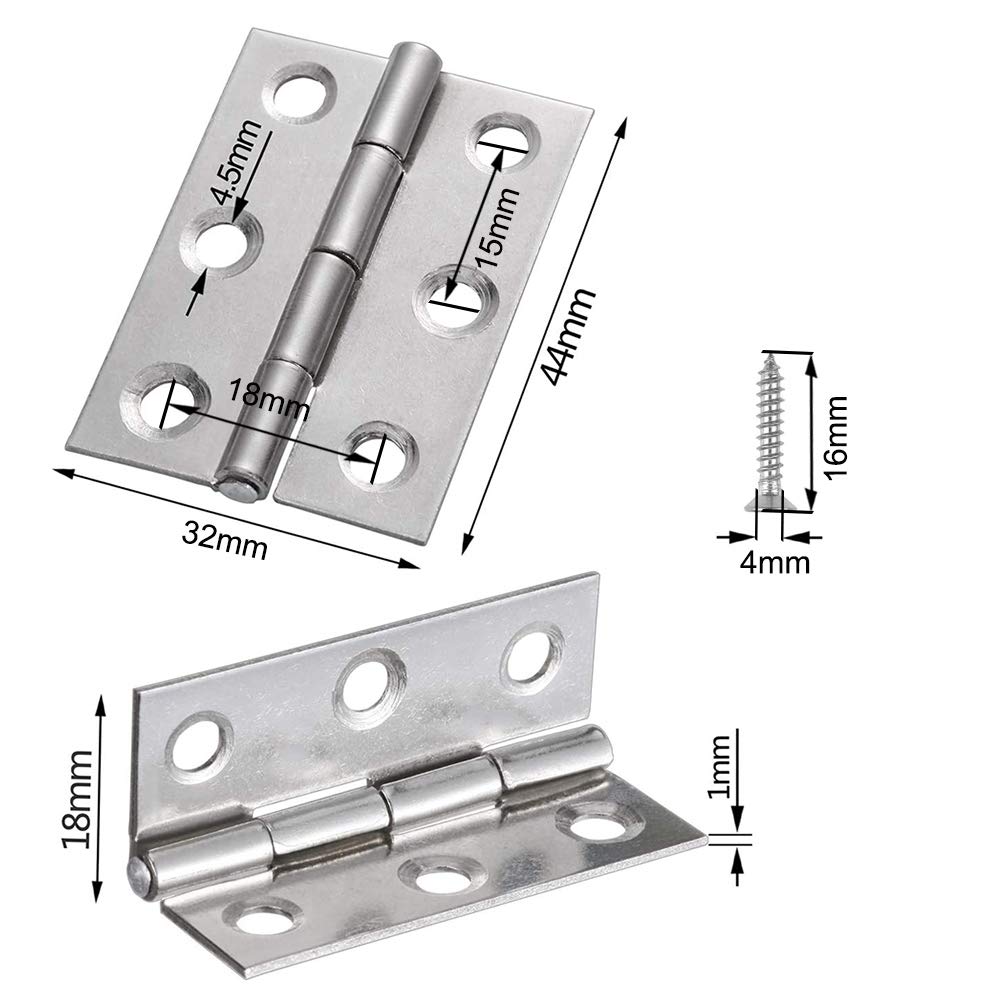 4.5mm
15mm
18mm
44mm
32mm
16mm
4mm
18mm
1mm