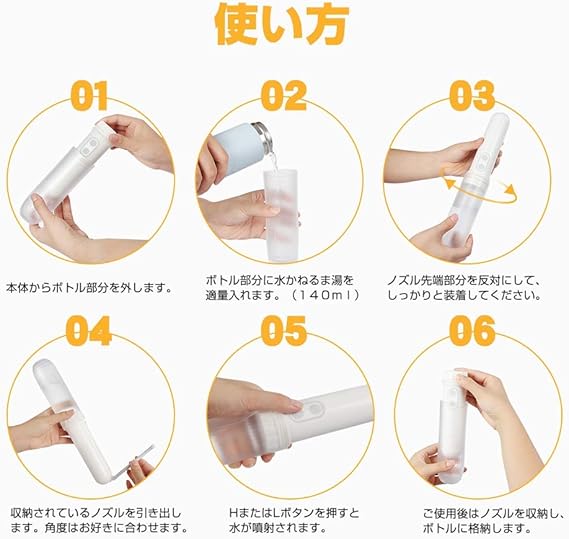 使い方

01

本体からボトル部分を外します。

02

ボトル部分に水かぬるま湯を適量入れます。（１４０ｍｌ）

03

ノズル先端部分を反対にして、しっかりと装着してください。

04

収納されているノズルを引き出します。角度はお好きに合わせます。

05

HまたはLボタンを押すと水が噴射されます。

06

ご使用後はノズルを収納し、ボトルに格納します。