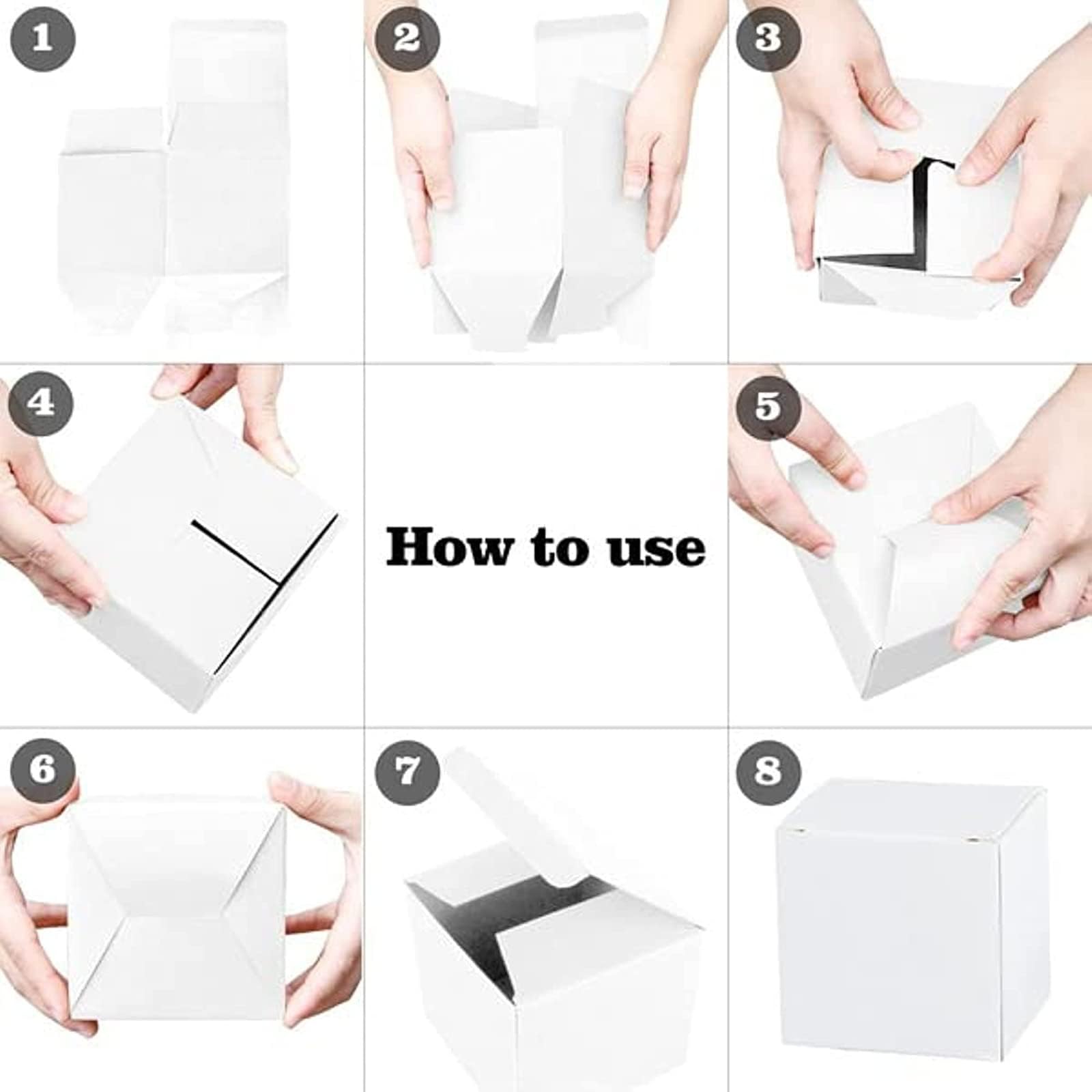 1

2

3

4

How to use

5

6

7

8