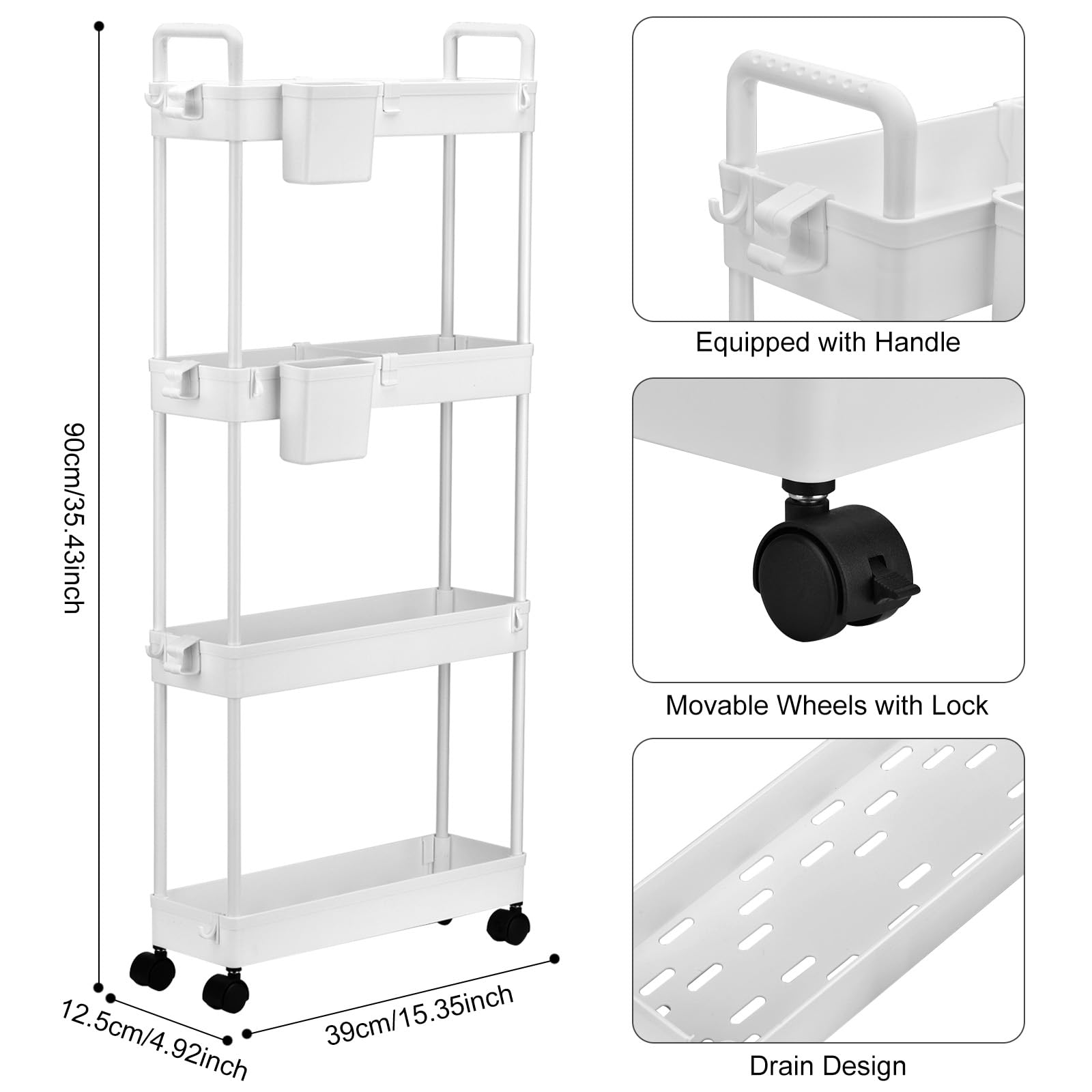 90cm/35.43inch

12.5cm/4.92inch

39cm/15.35inch

Equipped with Handle

Movable Wheels with Lock

Drain Design