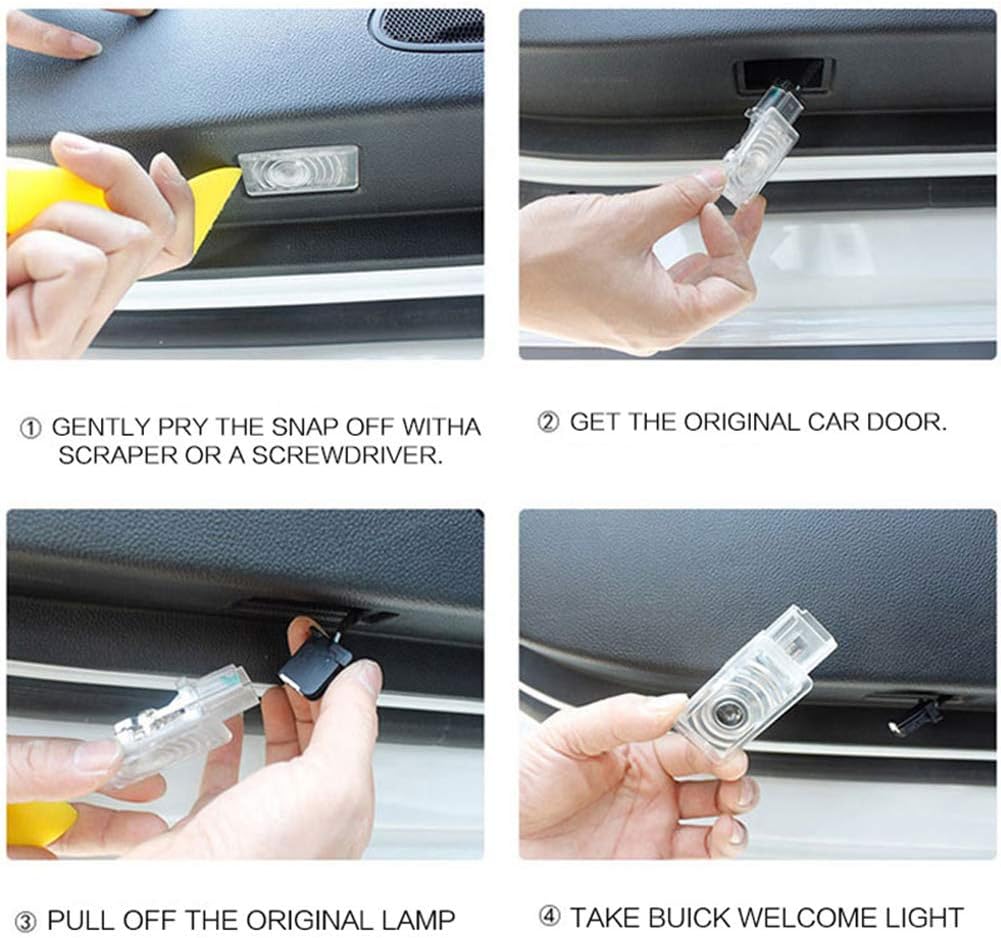 ① GENTLY PRY THE SNAP OFF WITHA SCRAPER OR A SCREWDRIVER.

② GET THE ORIGINAL CAR DOOR.

③ PULL OFF THE ORIGINAL LAMP

④ TAKE BUICK WELCOME LIGHT