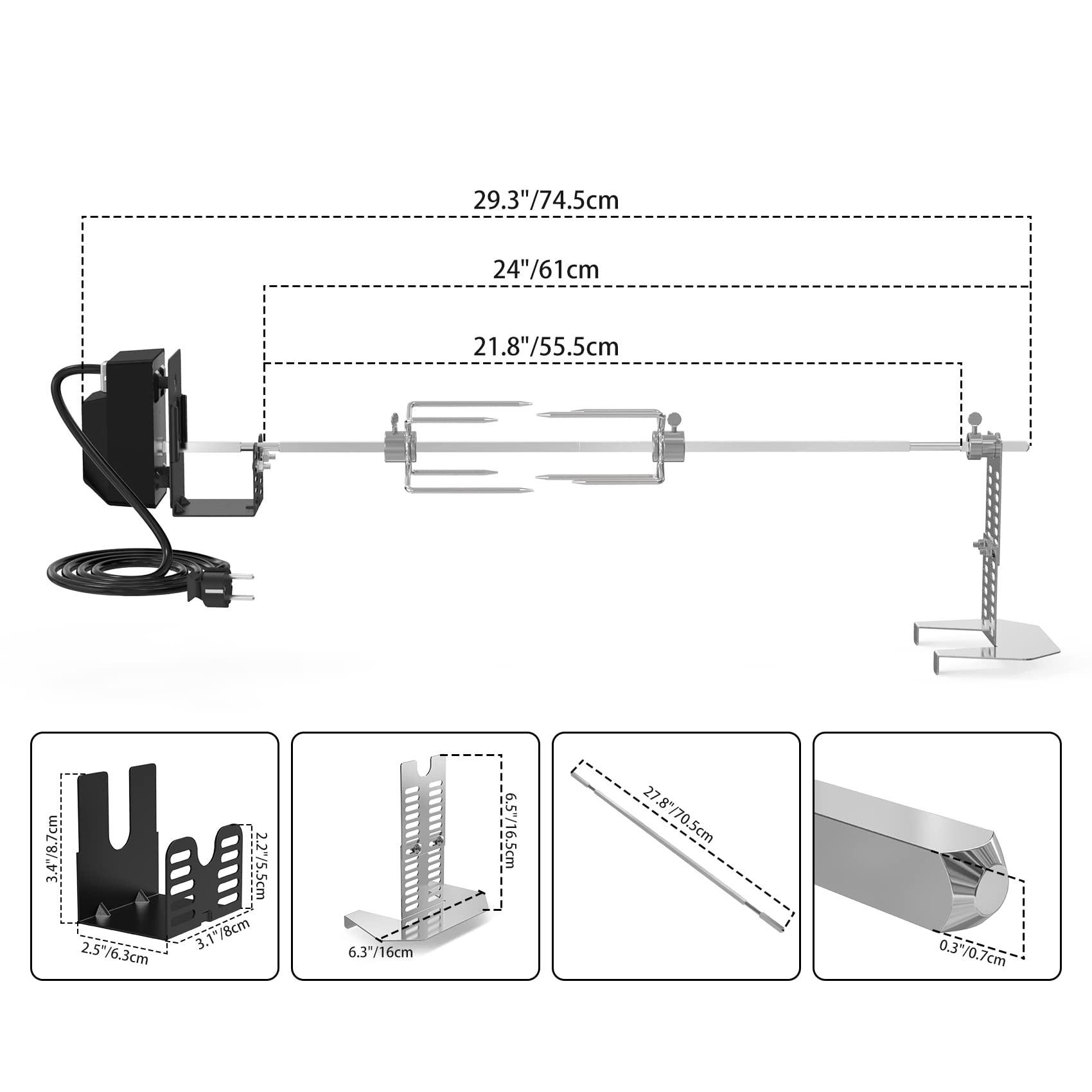 29.3"/74.5cm

24"/61cm

21.8"/55.5cm

3.4"/8.7cm

2.2"/5.5cm

2.5"/6.3cm

3.1"/8cm

6.5"/16.5cm

6.3"/16cm

27.8"/70.5cm

0.3"/0.7cm