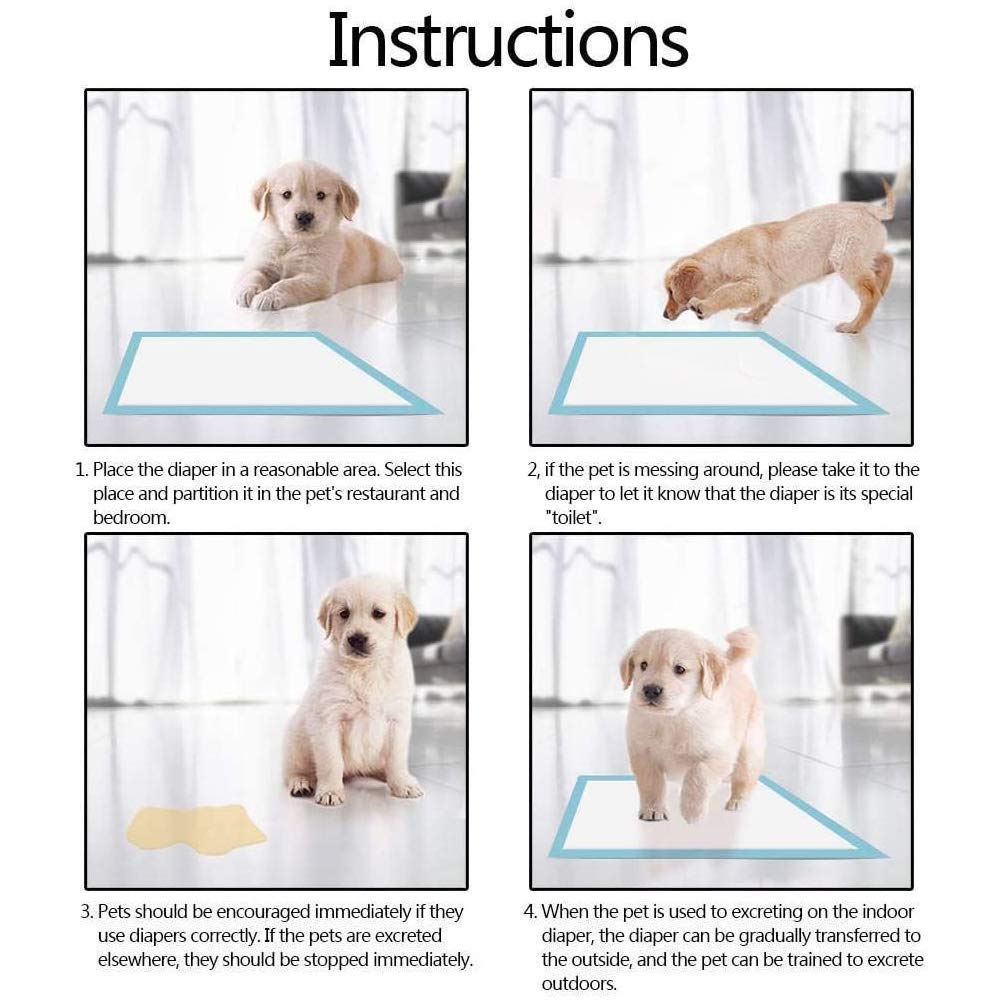 Instructions

1. Place the diaper in a reasonable area. Select this place and partition it in the pet's restaurant and bedroom.

2, if the pet is messing around, please take it to the diaper to let it know that the diaper is its special "toilet".

3. Pets should be encouraged immediately if they use diapers correctly. If the pets are excreted elsewhere, they should be stopped immediately.

4. When the pet is used to excreting on the indoor diaper, the diaper can be gradually transferred to the outside, and the pet can be trained to excrete outdoors.