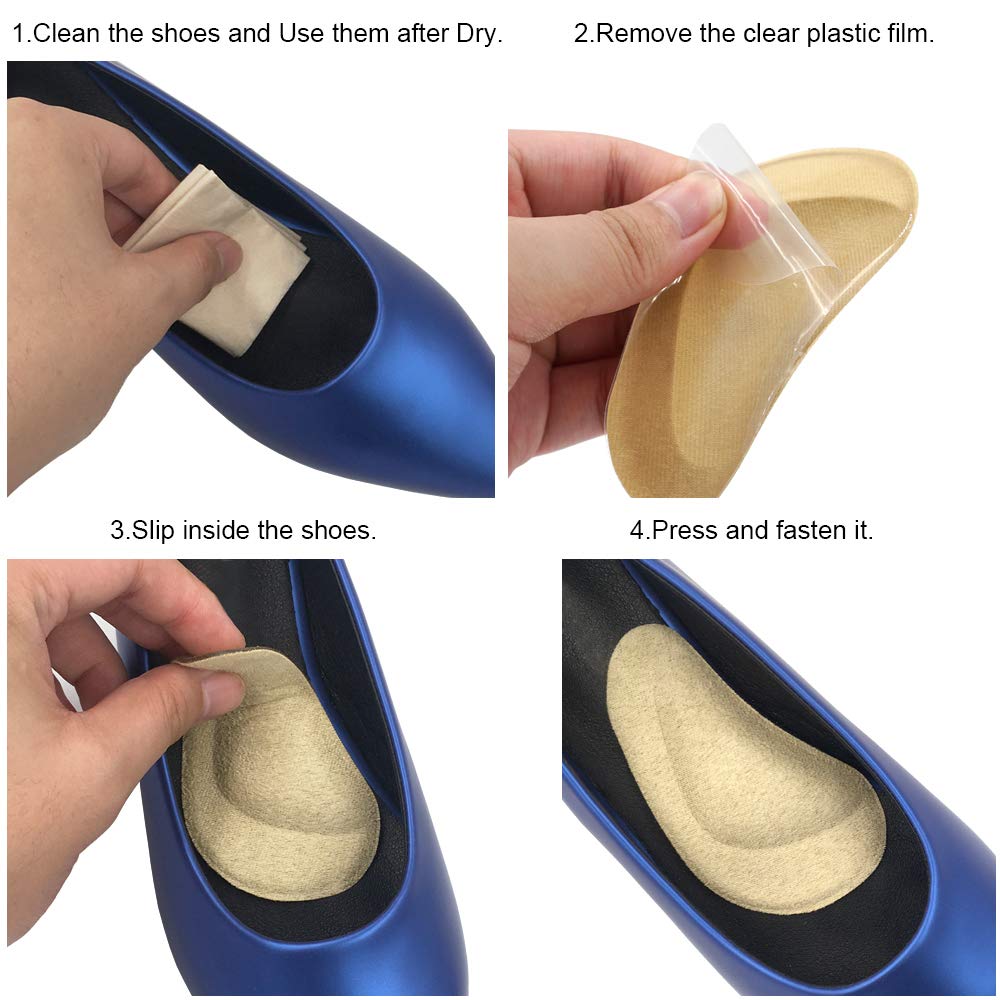 1.Clean the shoes and Use them after Dry.

2.Remove the clear plastic film.

3.Slip inside the shoes.

4.Press and fasten it.