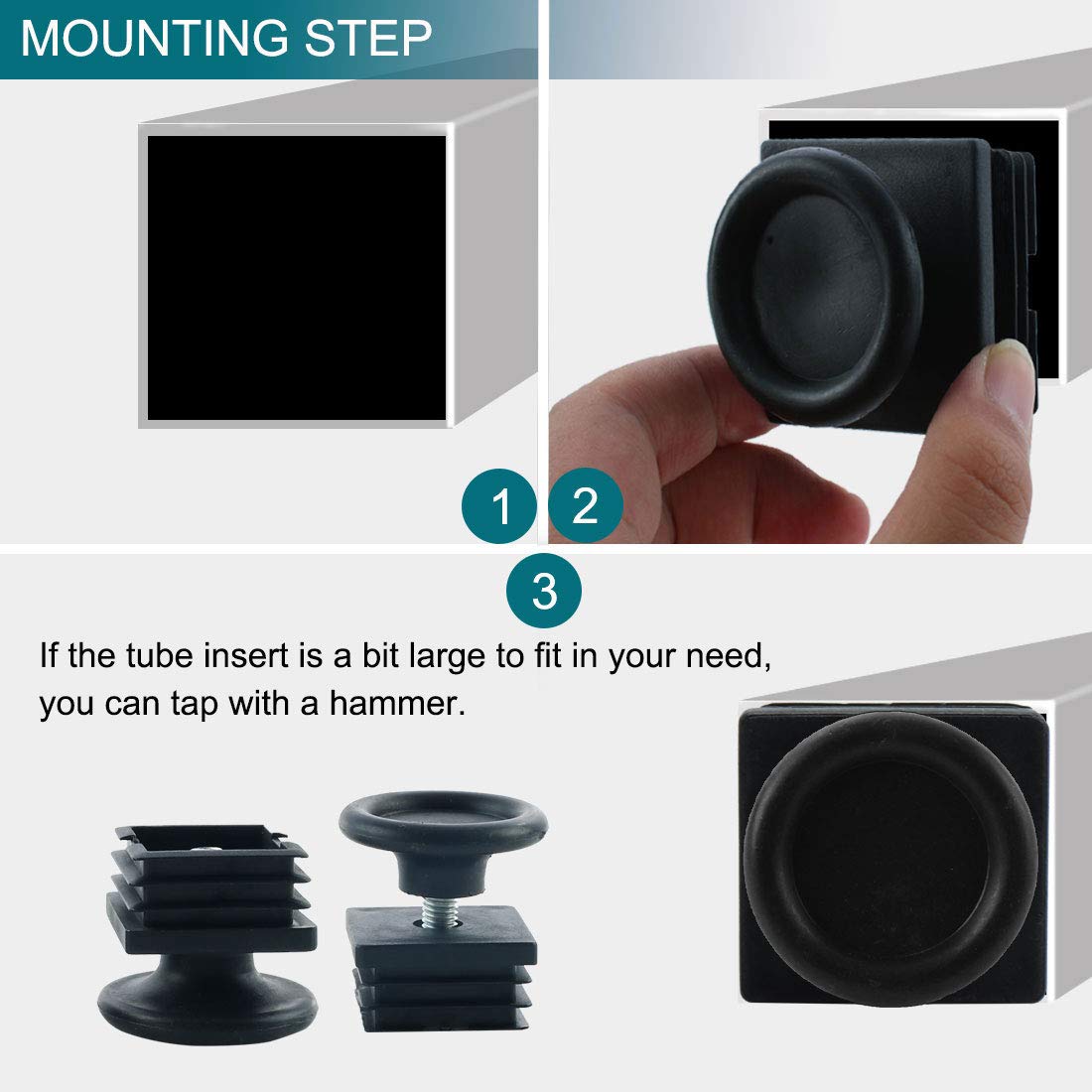 MOUNTING STEP

1

2

3

If the tube insert is a bit large to fit in your need, you can tap with a hammer.