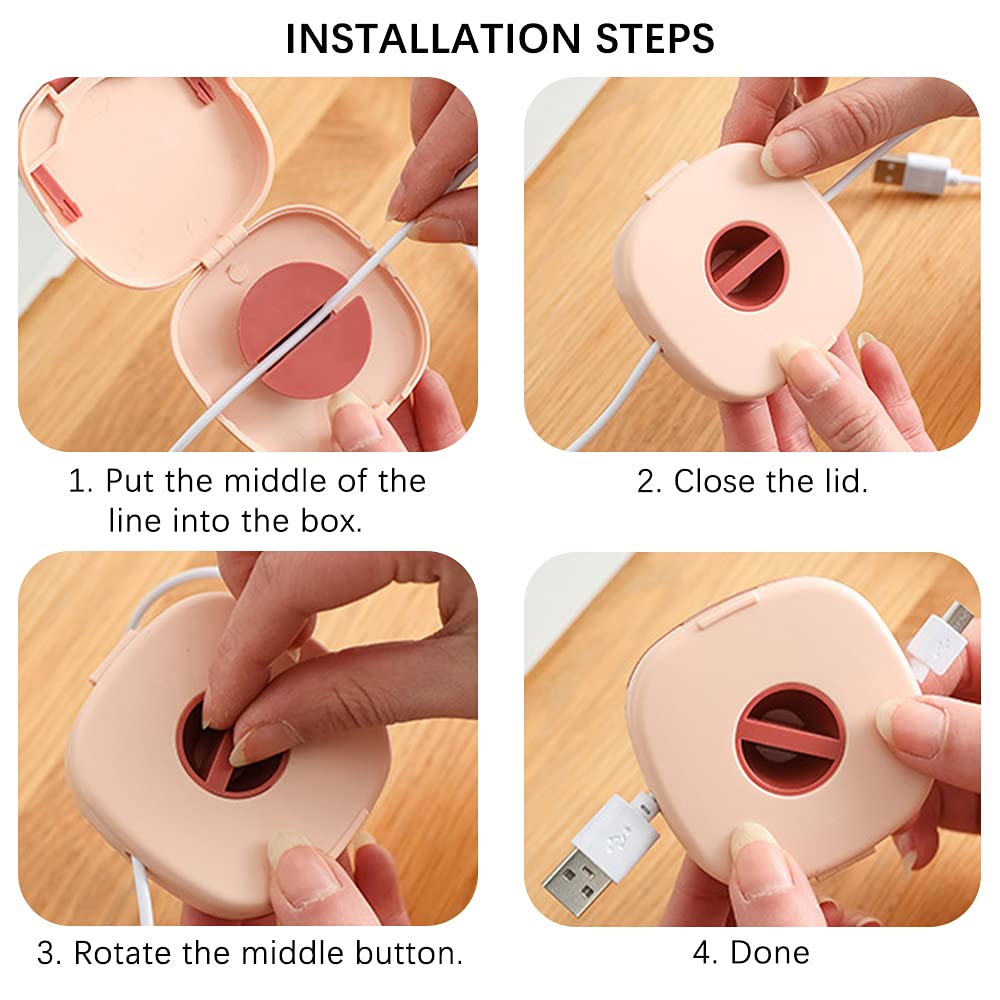 INSTALLATION STEPS

1. Put the middle of the line into the box.

2. Close the lid.

3. Rotate the middle button.

4. Done