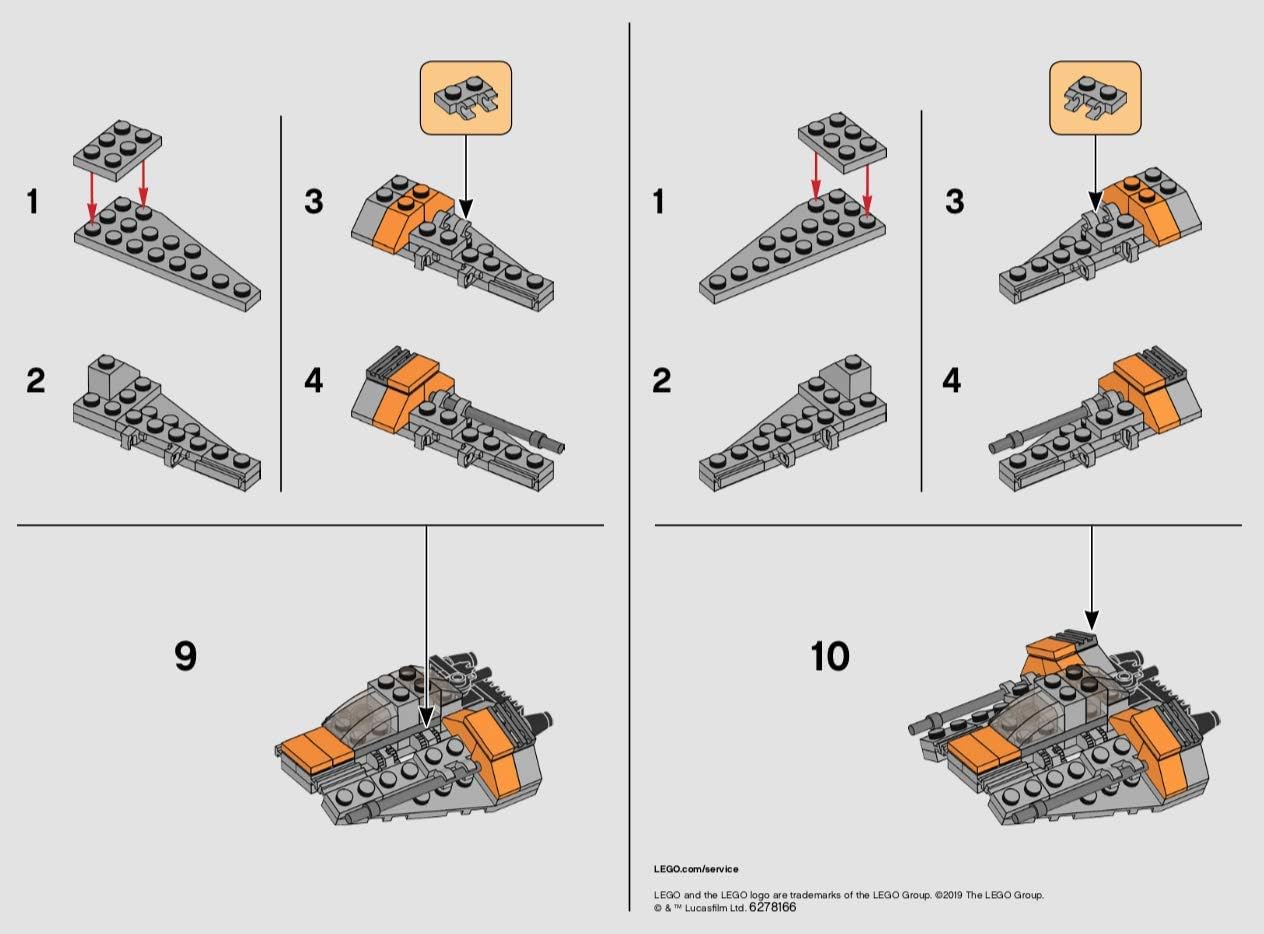 1

2

3

4

9

1

2

3

4

10

LEGO.com/service

LEGO and the LEGO logo are trademarks of the LEGO Group. ©2019 The LEGO Group.
© & ™ Lucasfilm Ltd. 6278166