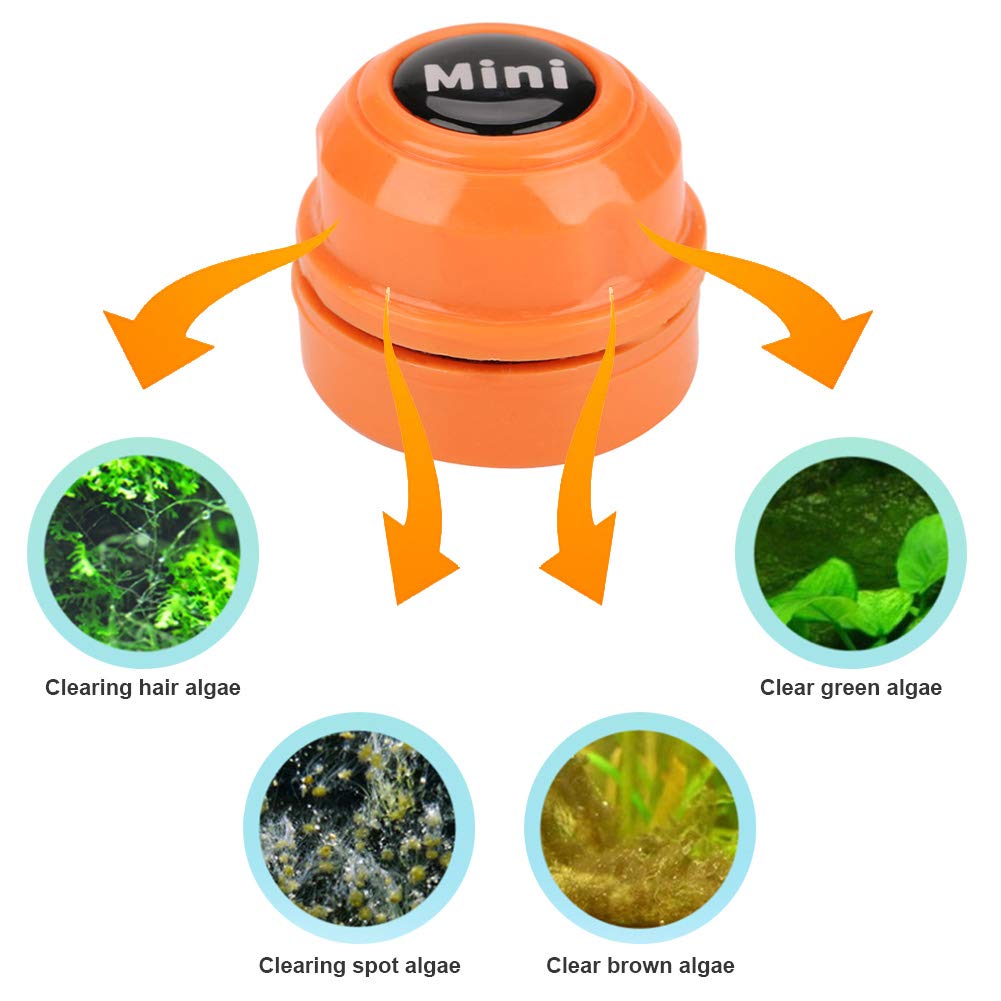 Mini

Clearing hair algae

Clear green algae

Clearing spot algae

Clear brown algae