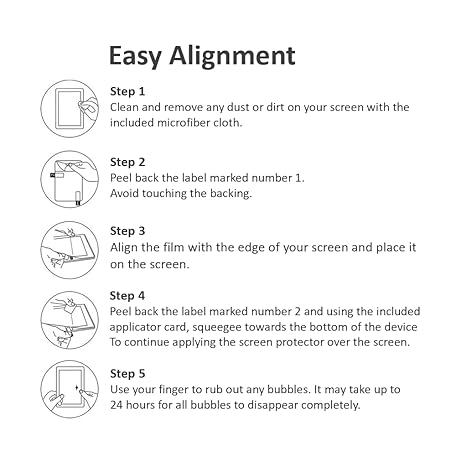 Easy Alignment

Step 1
Clean and remove any dust or dirt on your screen with the included microfiber cloth.

Step 2
Peel back the label marked number 1.
Avoid touching the backing.

Step 3
Align the film with the edge of your screen and place it on the screen.

Step 4
Peel back the label marked number 2 and using the included applicator card, squeegee towards the bottom of the device
To continue applying the screen protector over the screen.

Step 5
Use your finger to rub out any bubbles. It may take up to 24 hours for all bubbles to disappear completely.