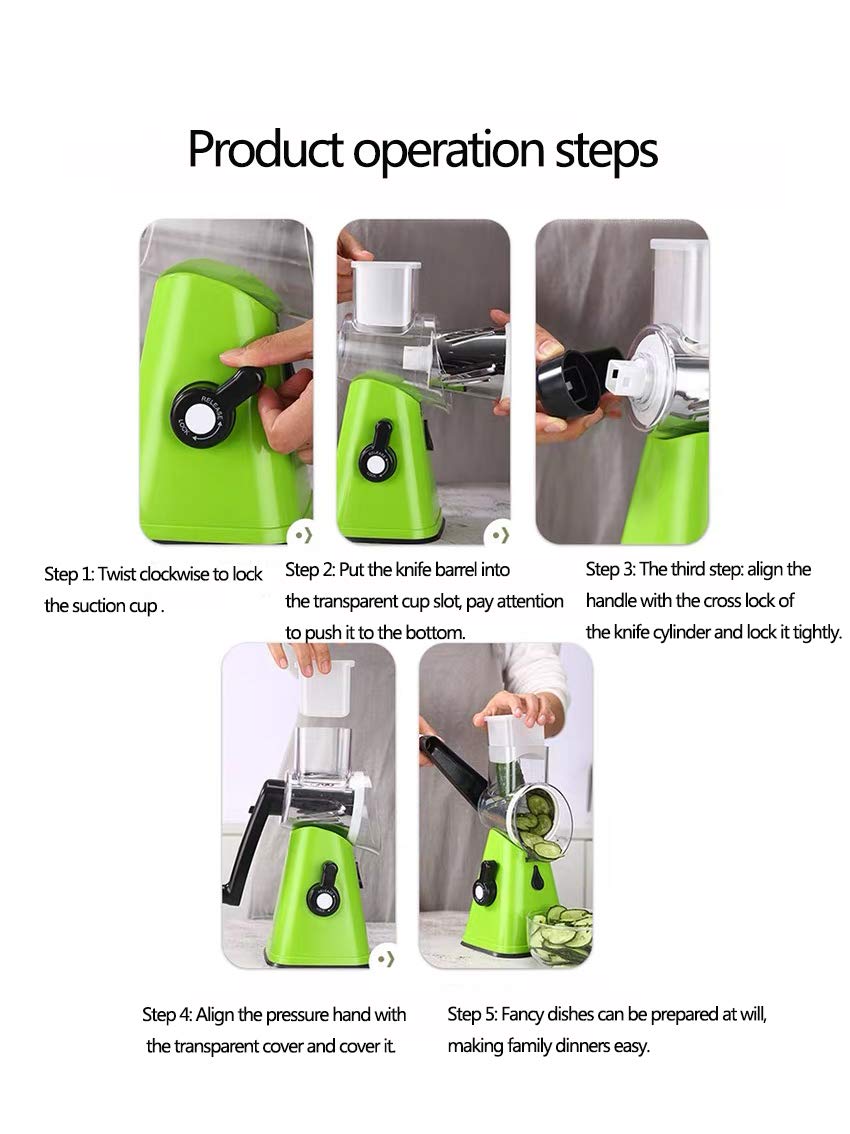 Product operation steps

RELEASE
LOCK

Step 1: Twist clockwise to lock the suction cup .

Step 2: Put the knife barrel into the transparent cup slot, pay attention to push it to the bottom.

Step 3: The third step: align the handle with the cross lock of the knife cylinder and lock it tightly.

Step 4: Align the pressure hand with the transparent cover and cover it.

Step 5: Fancy dishes can be prepared at will, making family dinners easy.