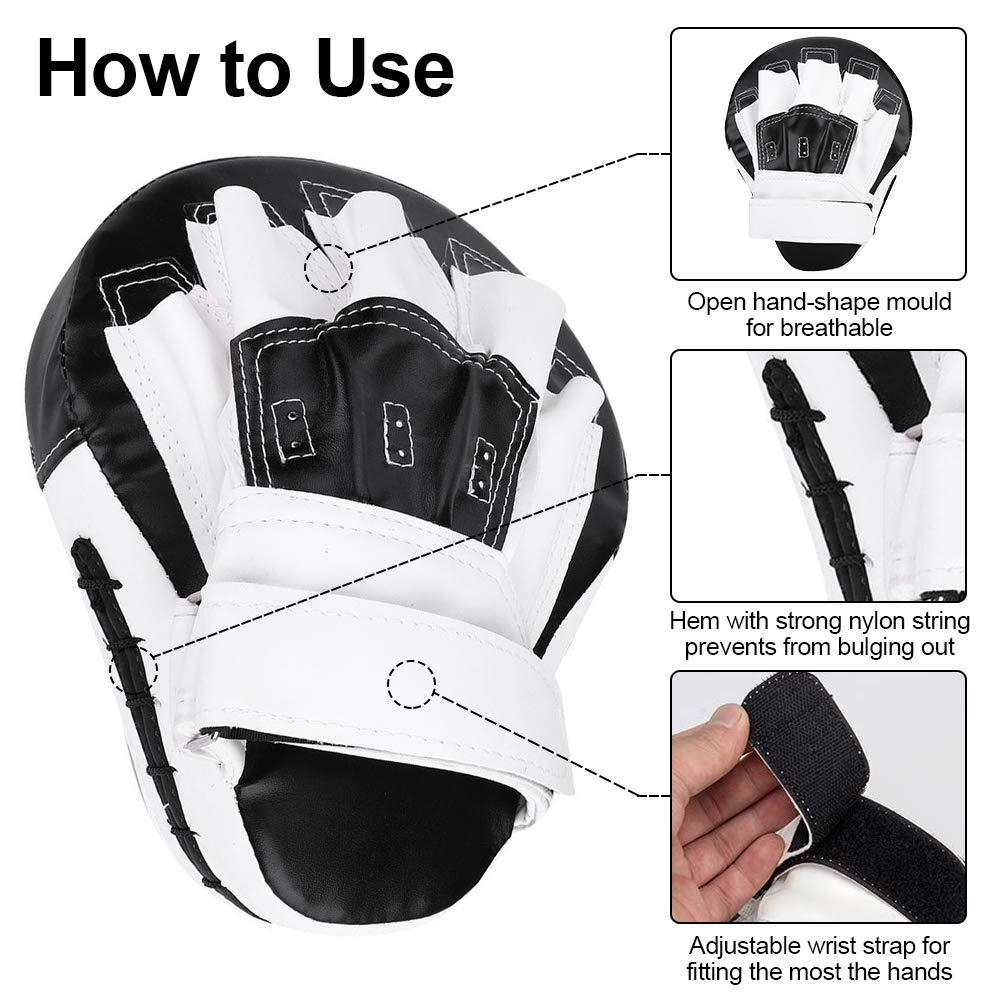 How to Use

Open hand-shape mould for breathable

Hem with strong nylon string prevents from bulging out

Adjustable wrist strap for fitting the most the hands