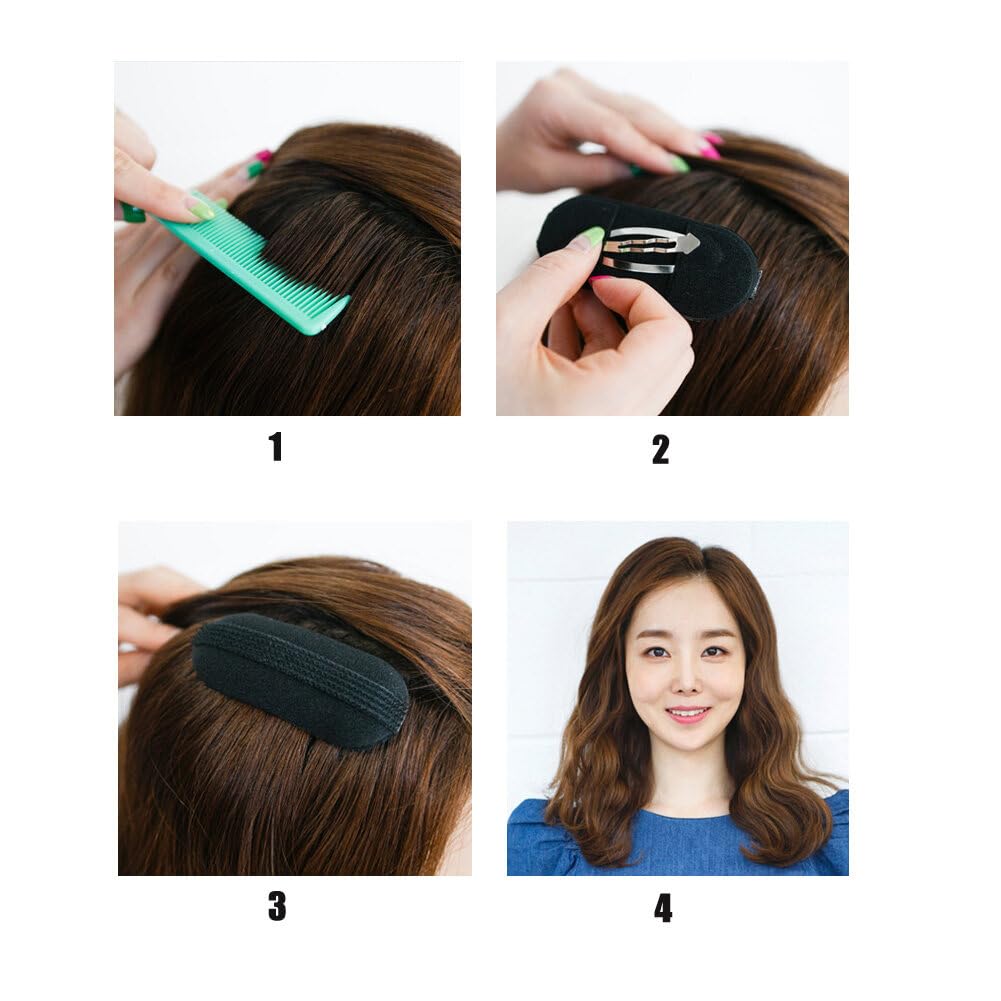 1

2

3

4