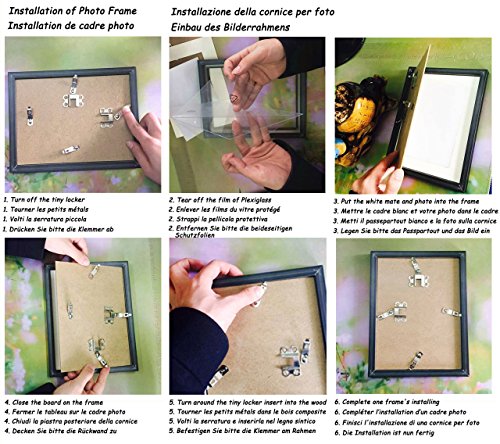 Installation of Photo Frame
Installation de cadre photo

Installazione della cornice per foto
Einbau des Bilderrahmens

1. Turn off the tiny locker
1. Tourner les petits métals
1. Volti la serratura piccola
1. Drücken Sie bitte die Klemmer ab

2. Tear off the film of Plexiglass
2. Enlever les films du vitre protégé
2. Strappi la pellicola protettiva
2. Entfernen Sie bitte die beideseitigen Schutzfolien

3. Put the white mate and photo into the frame
3. Mettre le cadre blanc et votre photo dans le cadre
3. Metti il passepartout bianco e la foto sulla cornice
3. Legen Sie bitte das Passpartout und das Bild ein

4. Close the board on the frame
4. Fermer le tableau sur le cadre photo
4. Chiudi la piastra posteriore della cornice
4. Decken Sie bitte die Rückwand zu

5. Turn around the tiny locker insert into the wood
5. Tourner les petits métals dans le bois composite
5. Volti la serratura e inserirla nel legno sintico
5. Befestigen Sie bitte die Klemmer am Rahmen

6. Complete one frame's installing
6. Compléter l'installation d'un cadre photo
6. Finisci l'installazione di una cornice per foto
6. Die Installation ist nun fertig