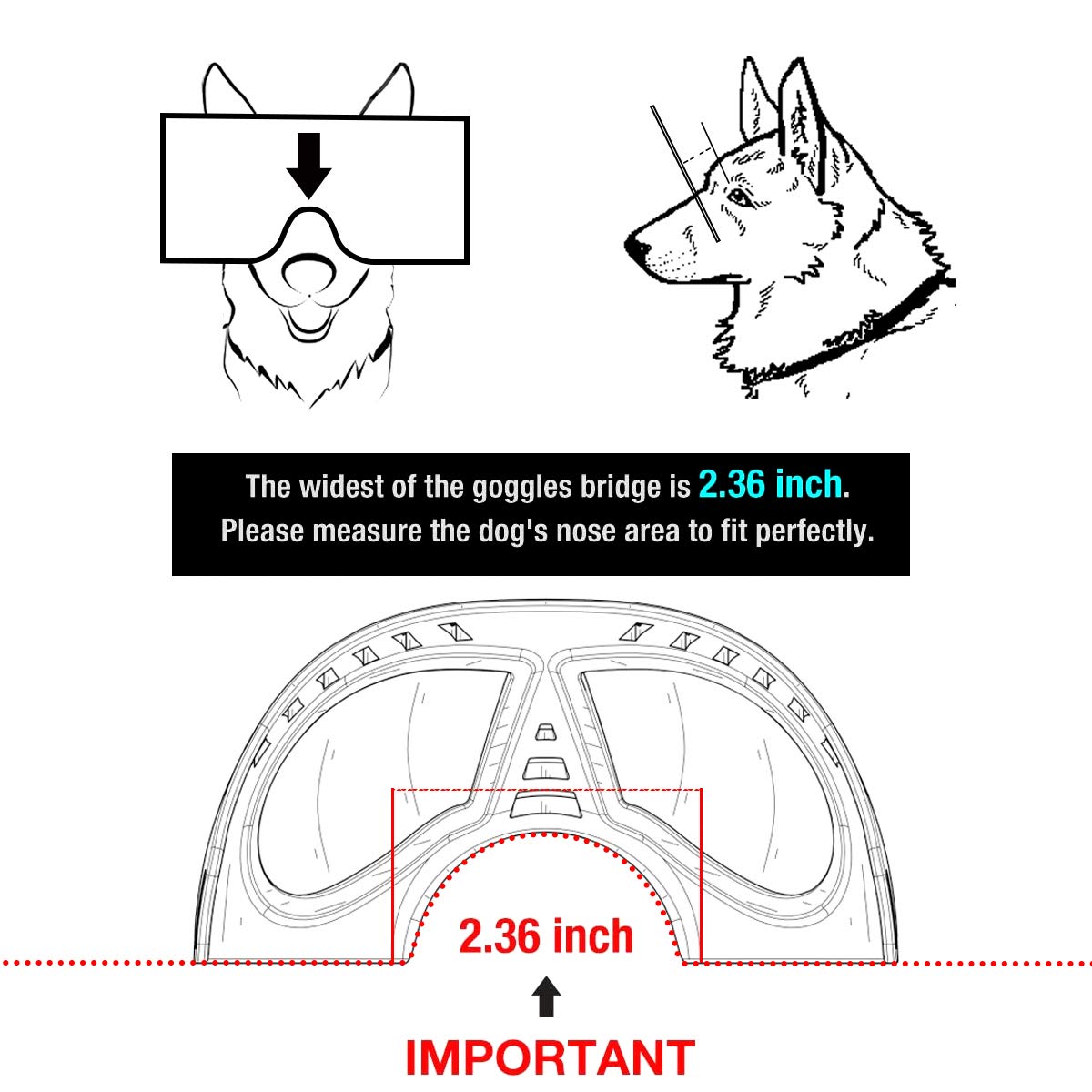 The widest of the goggles bridge is 2.36 inch.
Please measure the dog's nose area to fit perfectly.

2.36 inch

IMPORTANT