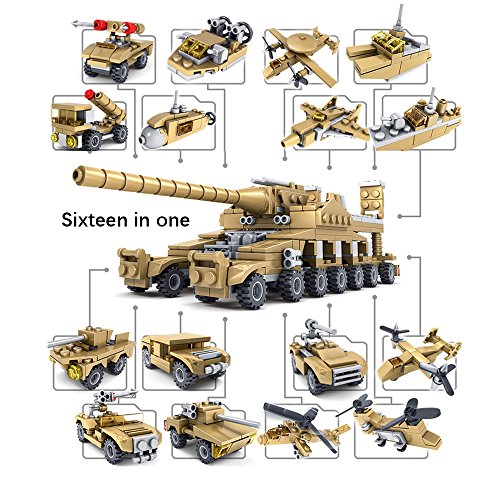 Sixteen in one