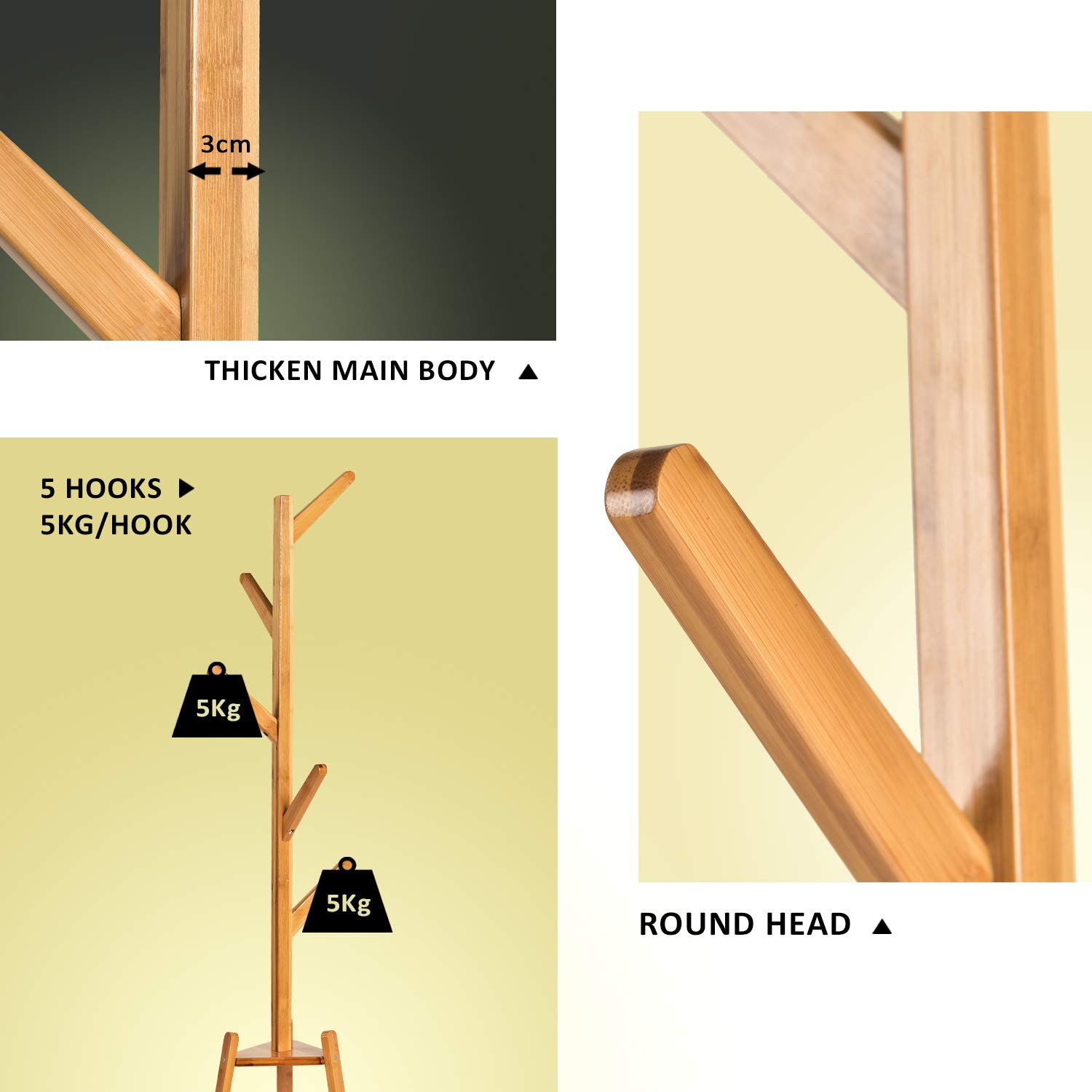 3cm

THICKEN MAIN BODY ▲

5 HOOKS ▶
5KG/HOOK

5Kg

5Kg

ROUND HEAD ▲