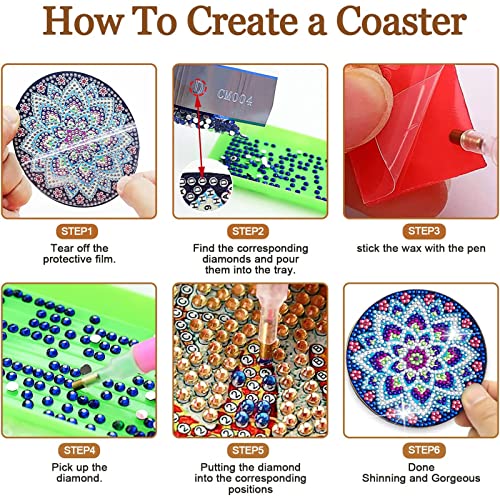 How To Create a Coaster

CM004

STEP1
Tear off the protective film.

STEP2
Find the corresponding diamonds and pour them into the tray.

STEP3
stick the wax with the pen

STEP4
Pick up the diamond.

STEP5
Putting the diamond into the corresponding positions

STEP6
Done
Shinning and Gorgeous