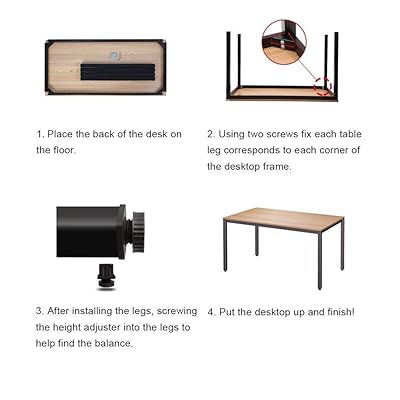 1. Place the back of the desk on the floor.

2. Using two screws fix each table leg corresponds to each corner of the desktop frame.

3. After installing the legs, screwing the height adjuster into the legs to help find the balance.

4. Put the desktop up and finish!