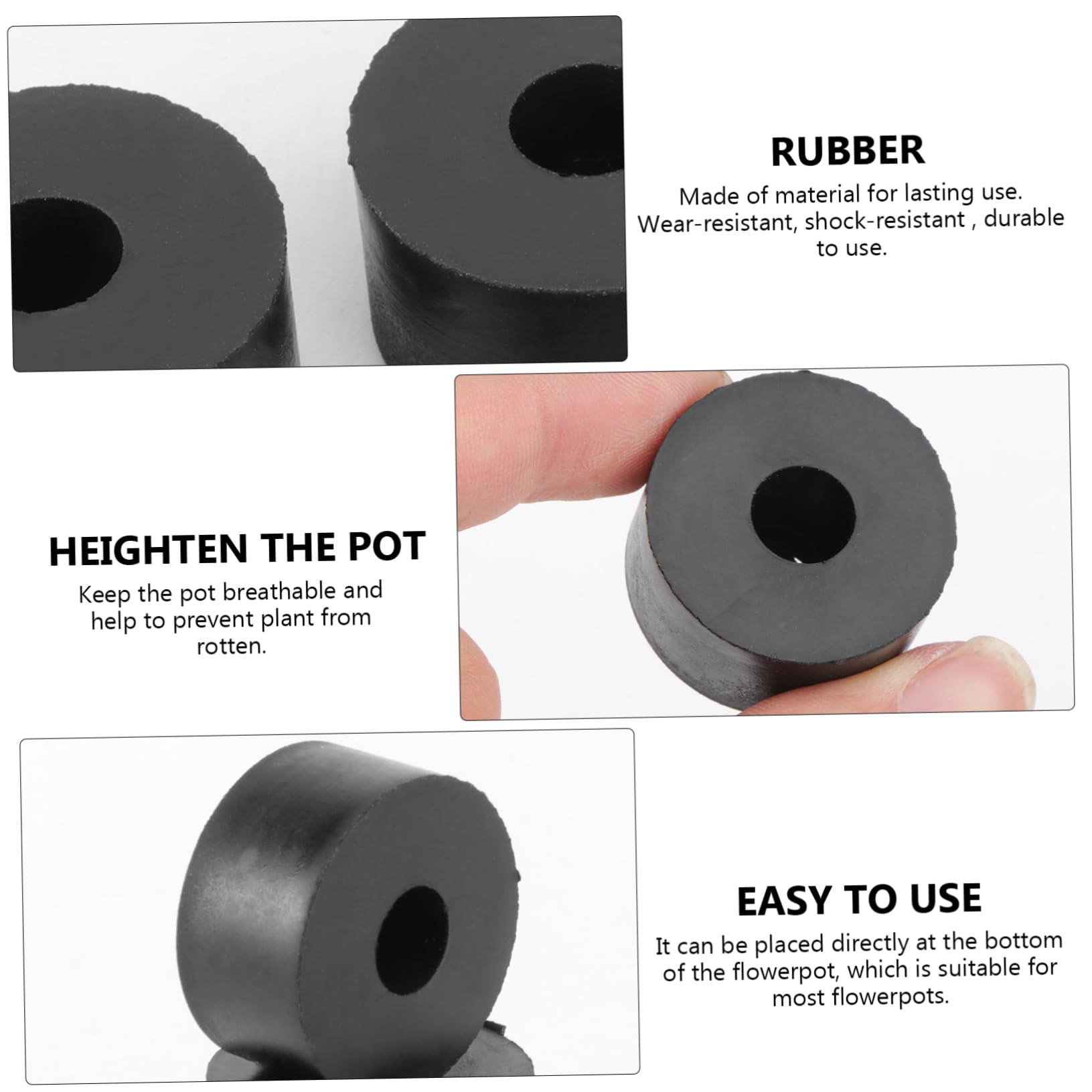 RUBBER
Made of material for lasting use. Wear-resistant, shock-resistant , durable to use.

HEIGHTEN THE POT
Keep the pot breathable and help to prevent plant from rotten.

EASY TO USE
It can be placed directly at the bottom of the flowerpot, which is suitable for most flowerpots.