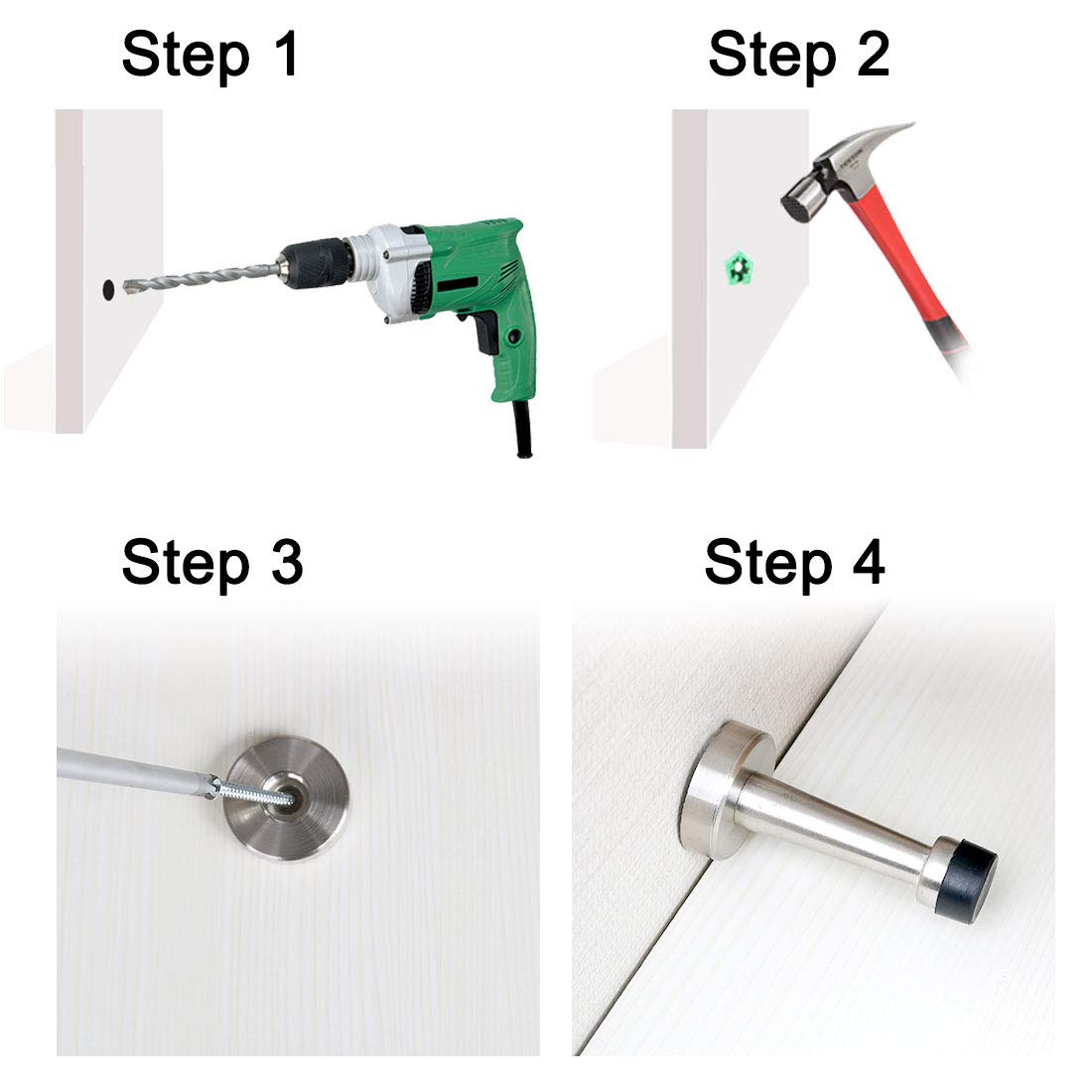 Step 1

Step 2

Step 3

Step 4