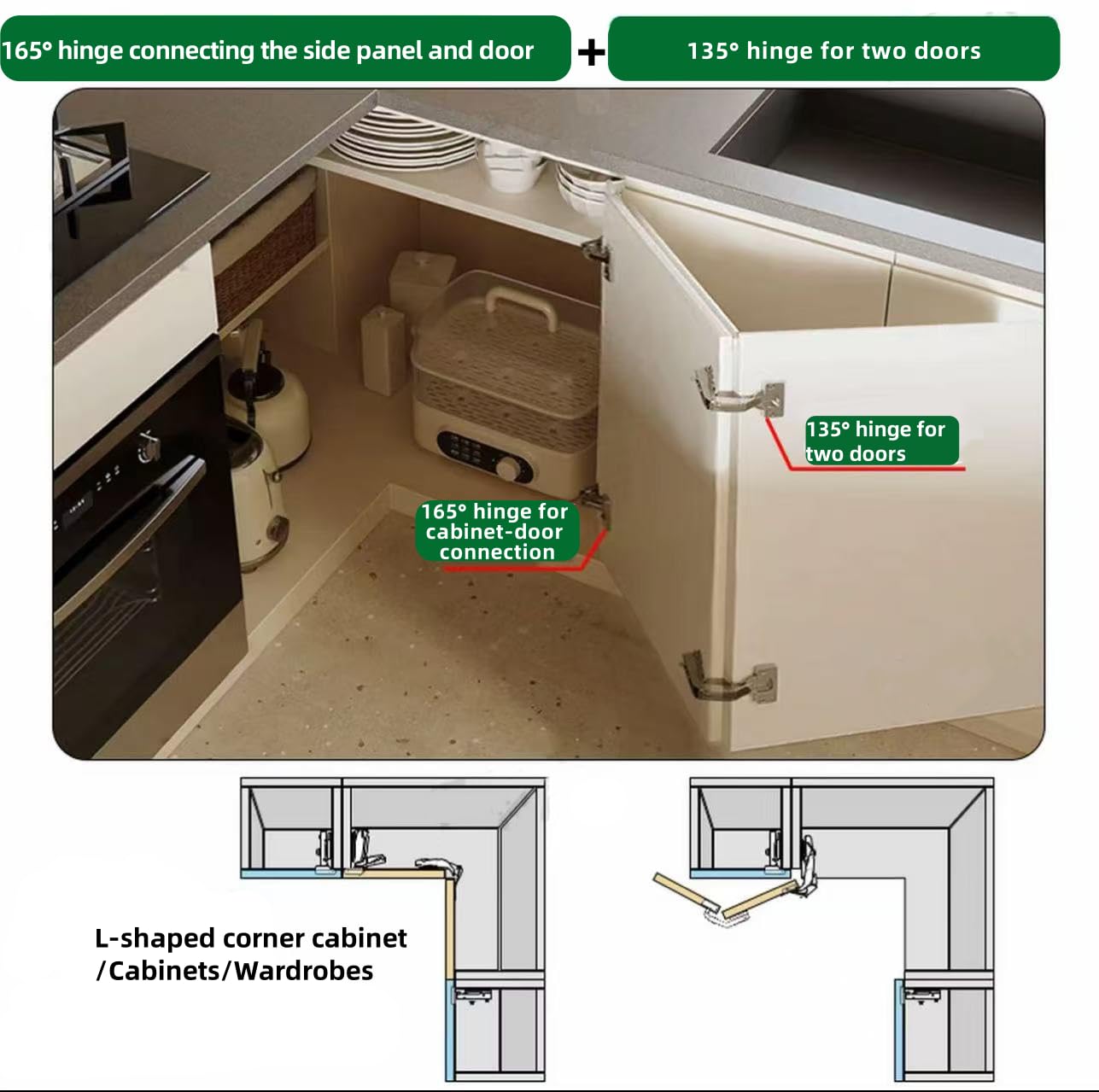 165° hinge connecting the side panel and door + 135° hinge for two doors

135° hinge for two doors

165° hinge for cabinet-door connection

L-shaped corner cabinet /Cabinets/Wardrobes