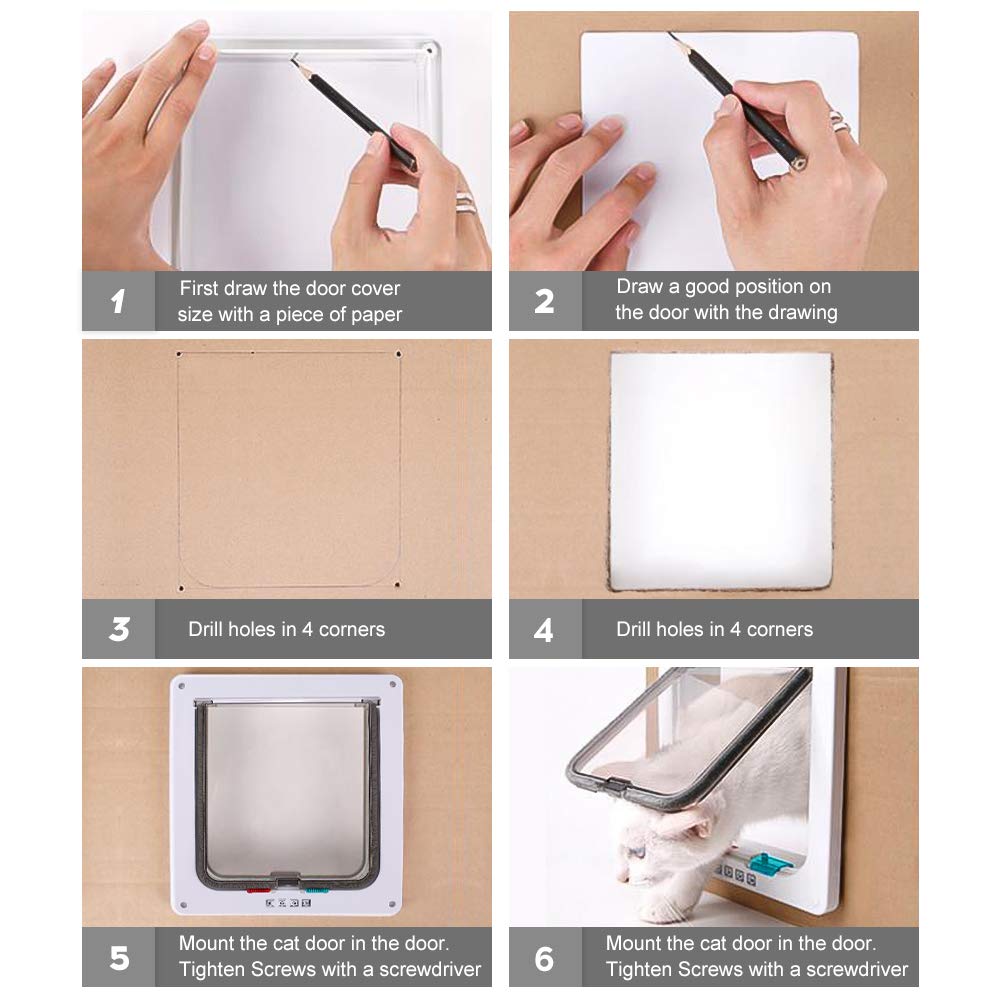 1
First draw the door cover size with a piece of paper

2
Draw a good position on the door with the drawing

3
Drill holes in 4 corners

4
Drill holes in 4 corners

5
Mount the cat door in the door. Tighten Screws with a screwdriver

6
Mount the cat door in the door. Tighten Screws with a screwdriver