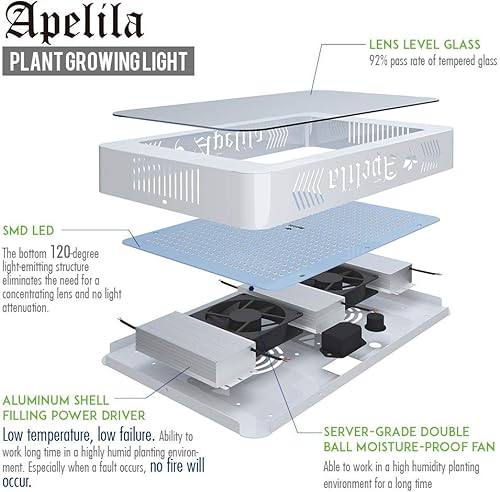 Apelila

PLANT GROWING LIGHT

LENS LEVEL GLASS
92% pass rate of tempered glass

Apelila

Apelila

SMD LED
The bottom 120-degree light-emitting structure eliminates the need for a concentrating lens and no light attenuation.

ALUMINUM SHELL
FILLING POWER DRIVER
Low temperature, low failure. Ability to work long time in a highly humid planting environment. Especially when a fault occurs, no fire will occur.

SERVER-GRADE DOUBLE
BALL MOISTURE-PROOF FAN
Able to work in a high humidity planting environment for a long time