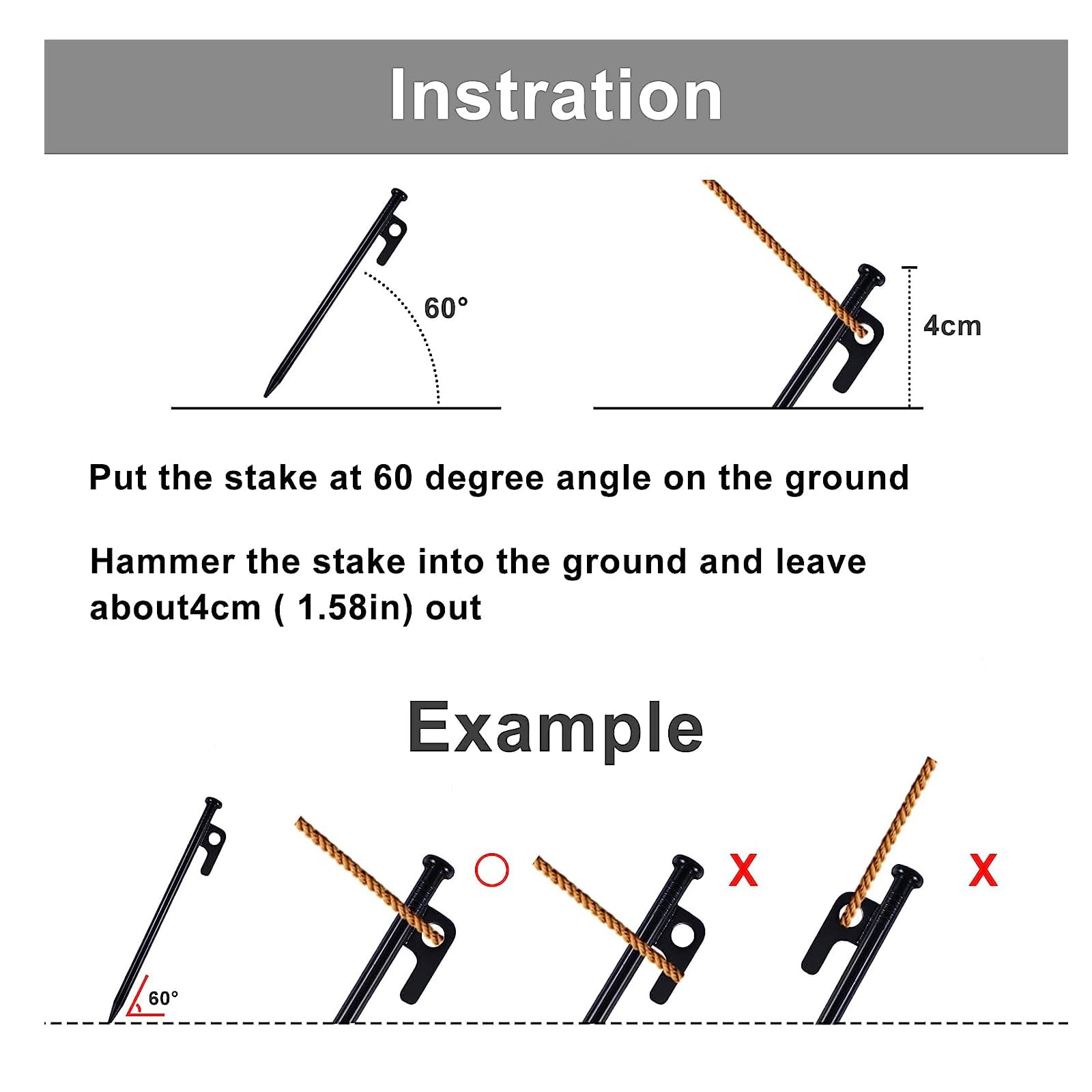 Instration

60°

4cm

Put the stake at 60 degree angle on the ground

Hammer the stake into the ground and leave about4cm ( 1.58in) out

Example

60°

X

X