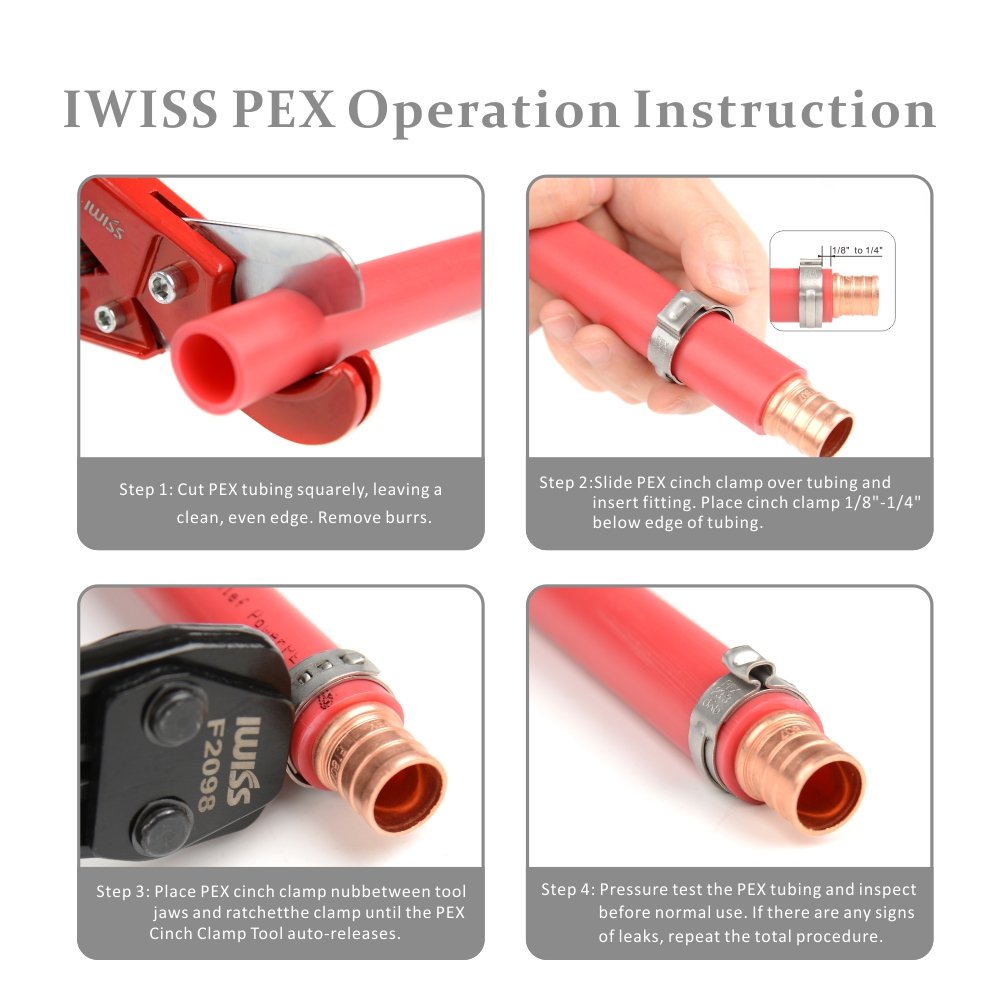 IWISS PEX Operation Instruction

IWISS

Step 1: Cut PEX tubing squarely, leaving a clean, even edge. Remove burrs.

1/8" to 1/4"

Step 2:Slide PEX cinch clamp over tubing and insert fitting. Place cinch clamp 1/8"-1/4" below edge of tubing.

IWISS F2098

Step 3: Place PEX cinch clamp nubbetween tool jaws and ratchetthe clamp until the PEX Cinch Clamp Tool auto-releases.

Step 4: Pressure test the PEX tubing and inspect before normal use. If there are any signs of leaks, repeat the total procedure.